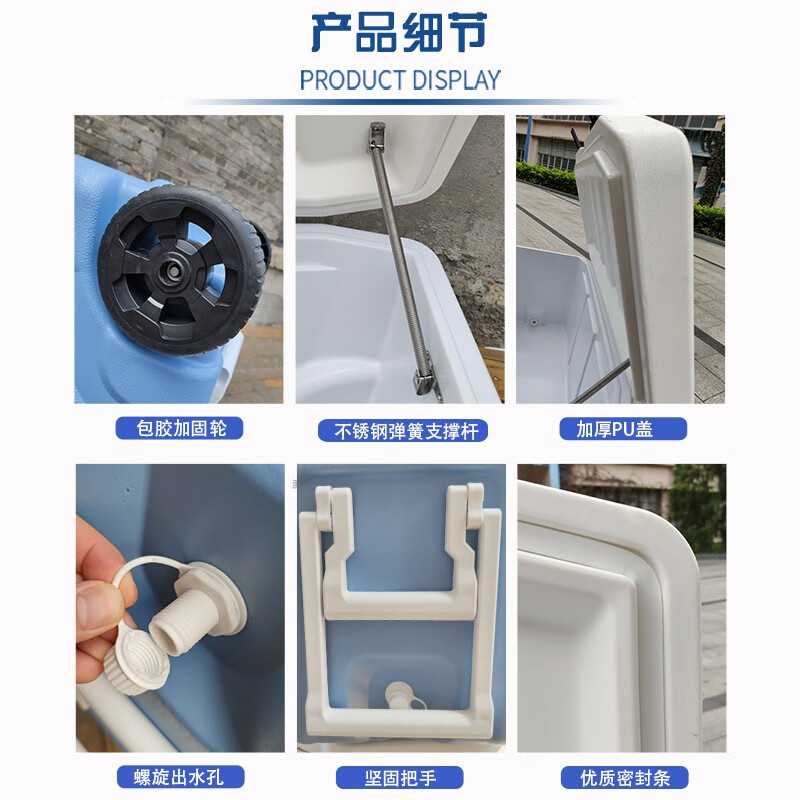 产品细节

PRODUCT DISPLAY

包胶加固轮

不锈钢弹簧支撑杆

加厚PU盖

螺旋出水孔

坚固把手

优质密封条