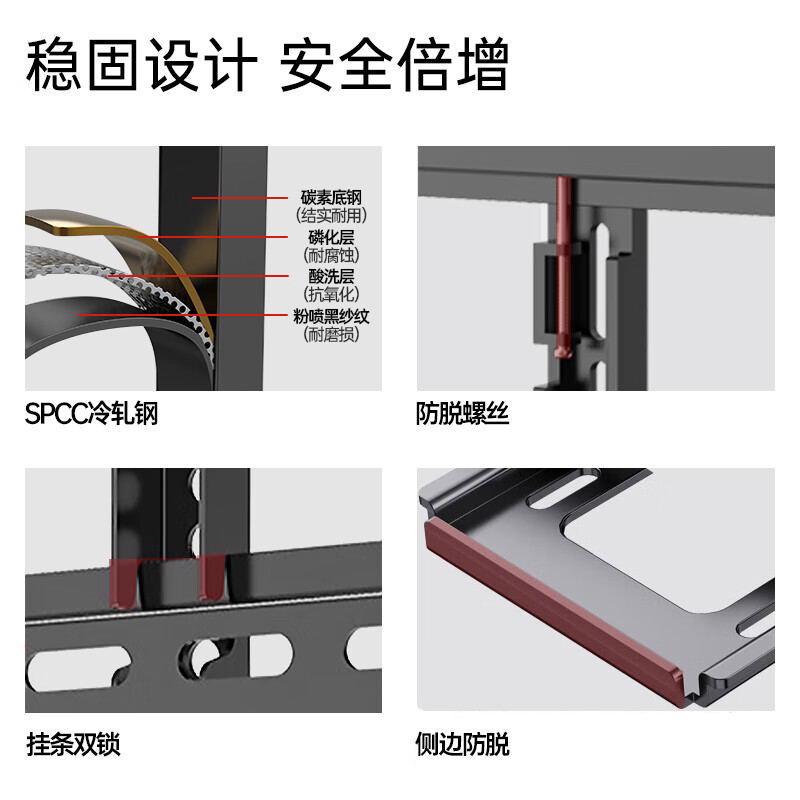 稳固设计 安全倍增

碳素底钢
(结实耐用)
磷化层
(耐腐蚀)
酸洗层
(抗氧化)
粉喷黑纱纹
(耐磨损)

SPCC冷轧钢

防脱螺丝

挂条双锁

侧边防脱