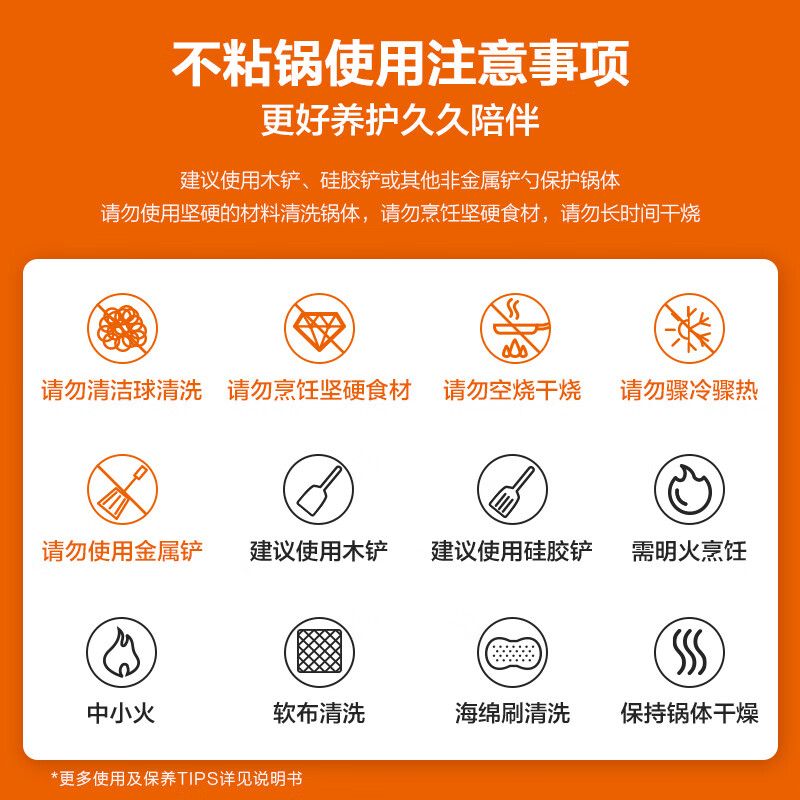 不粘锅使用注意事项
更好养护久久陪伴

建议使用木铲、硅胶铲或其他非金属铲勺保护锅体
请勿使用坚硬的材料清洗锅体，请勿烹饪坚硬食材，请勿长时间干烧

请勿清洁球清洗
请勿烹饪坚硬食材
请勿空烧干烧
请勿骤冷骤热

请勿使用金属铲
建议使用木铲
建议使用硅胶铲
需明火烹饪

中小火
软布清洗
海绵刷清洗
保持锅体干燥

*更多使用及保养TIPS详见说明书