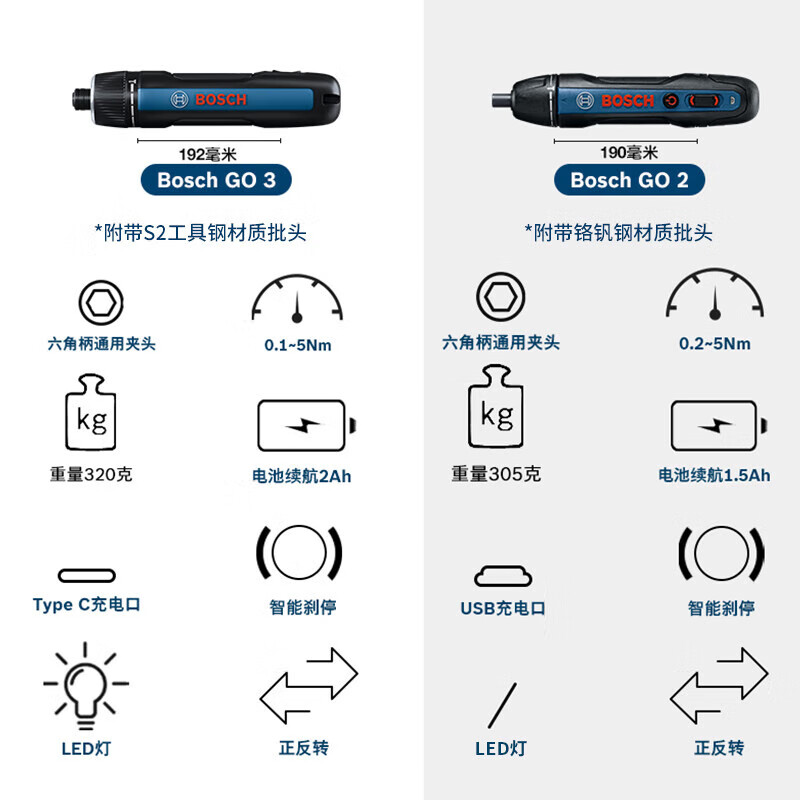 BOSCH

192毫米

Bosch GO 3

*附带S2工具钢材质批头

六角柄通用夹头

0.1~5Nm

kg

重量320克

电池续航2Ah

Type C充电口

智能刹停

LED灯

正反转

BOSCH

190毫米

Bosch GO 2

*附带铬钒钢材质批头

六角柄通用夹头

0.2~5Nm

kg

重量305克

电池续航1.5Ah

USB充电口

智能刹停

/

LED灯

正反转