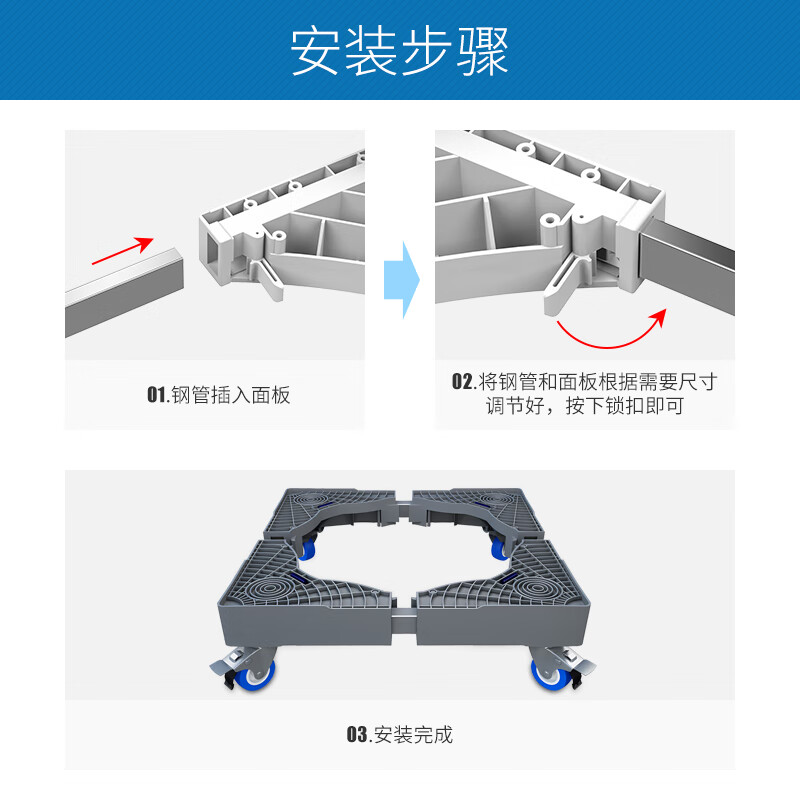 安装步骤

01.钢管插入面板

02.将钢管和面板根据需要尺寸调节好，按下锁扣即可

03.安装完成