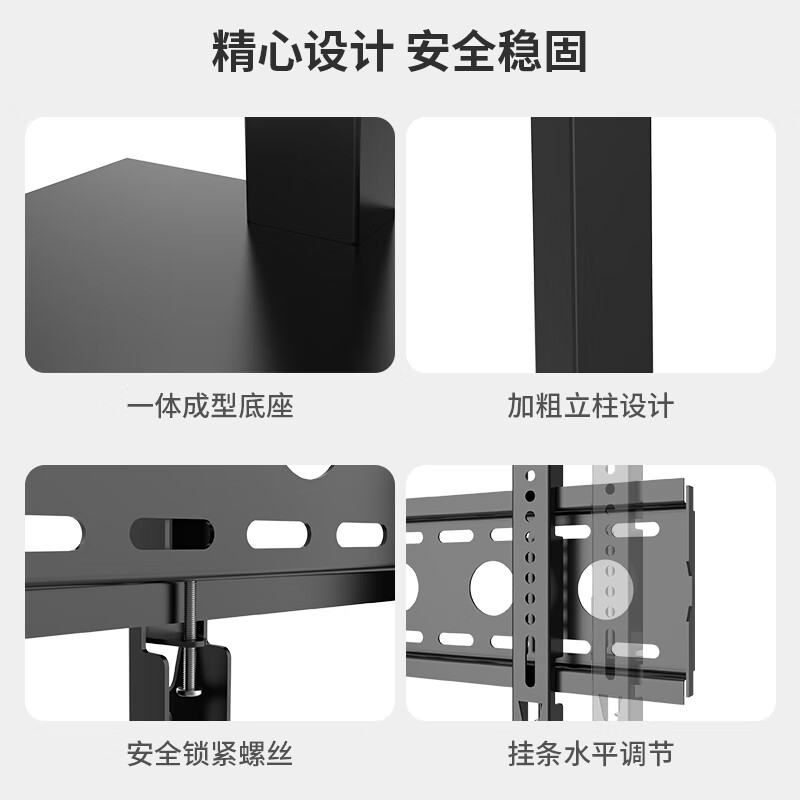 精心设计 安全稳固

一体成型底座

加粗立柱设计

安全锁紧螺丝

挂条水平调节