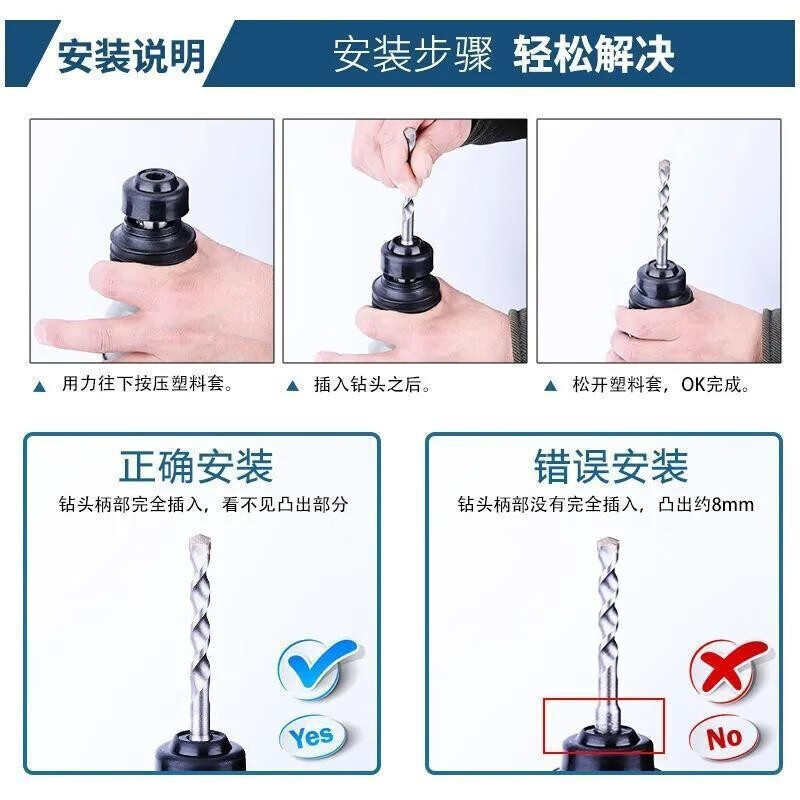 安装说明　安装步骤 轻松解决

▲ 用力往下按压塑料套。

▲ 插入钻头之后。

▲ 松开塑料套，OK完成。

正确安装
钻头柄部完全插入，看不见凸出部分

Yes

错误安装
钻头柄部没有完全插入，凸出约8mm

No