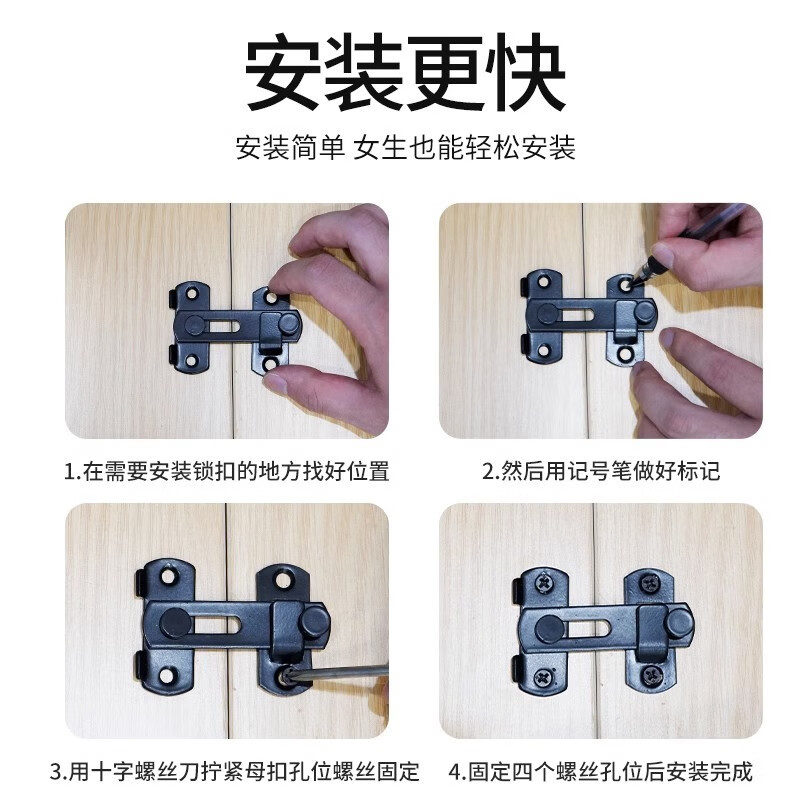 安装更快

安装简单 女生也能轻松安装

1.在需要安装锁扣的地方找好位置

2.然后用记号笔做好标记

3.用十字螺丝刀拧紧母扣孔位螺丝固定

4.固定四个螺丝孔位后安装完成