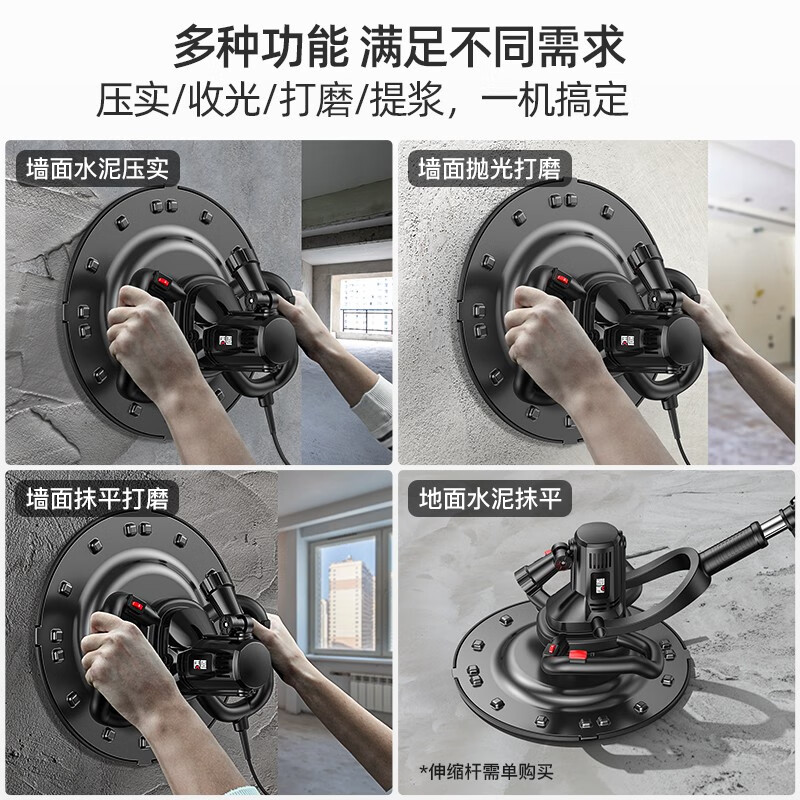 多种功能 满足不同需求
压实/收光/打磨/提浆，一机搞定

墙面水泥压实

墙面抛光打磨

墙面抹平打磨

地面水泥抹平

*伸缩杆需单购买