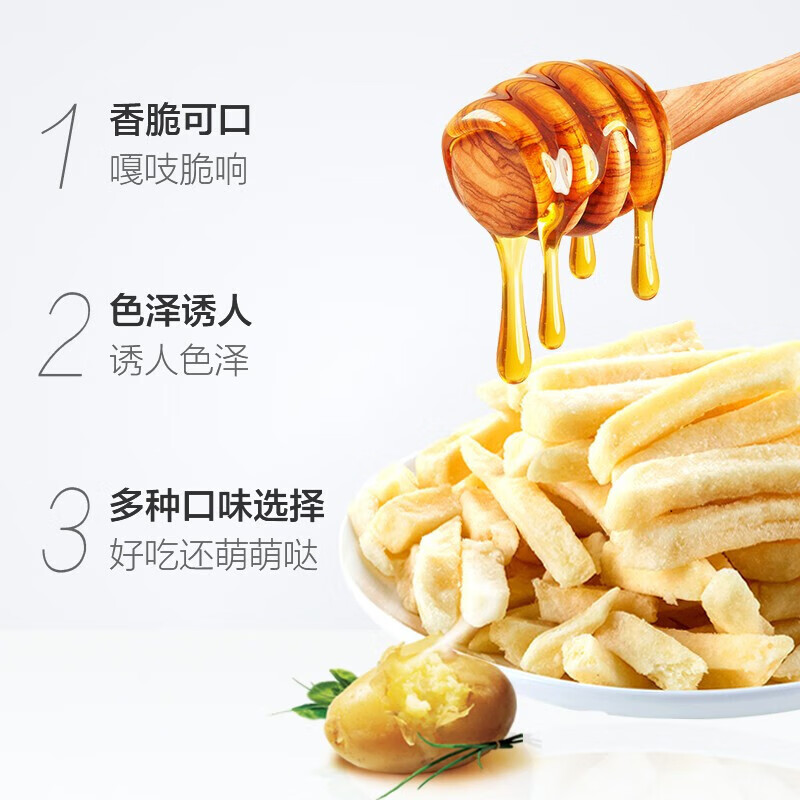 1
香脆可口
嘎吱脆响

2
色泽诱人
诱人色泽

3
多种口味选择
好吃还萌萌哒