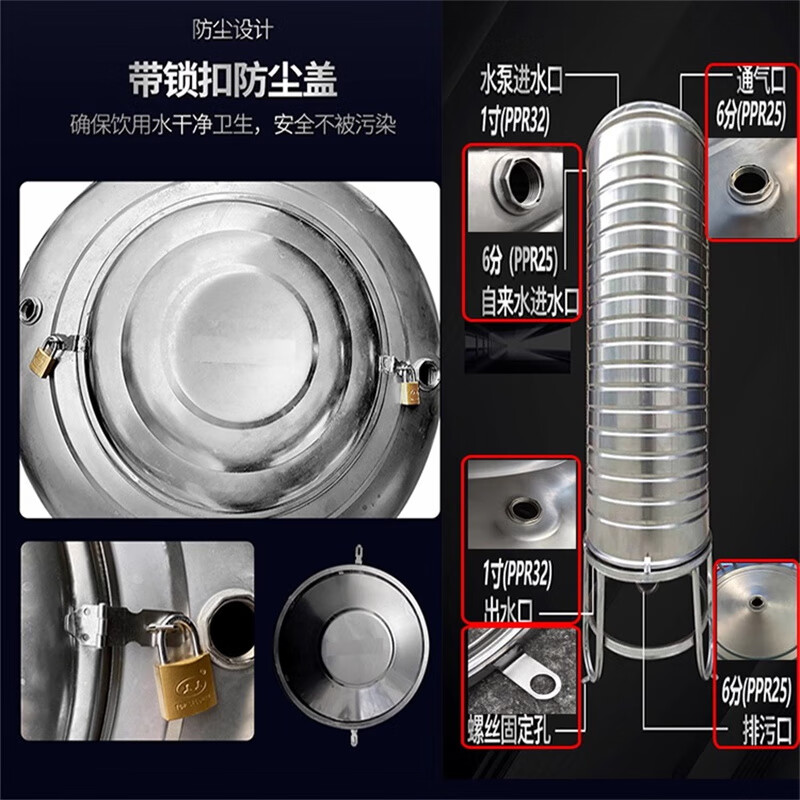 防尘设计

带锁扣防尘盖

确保饮用水干净卫生，安全不被污染

水泵进水口
1寸(PPR32)

通气口
6分(PPR25)

6分 (PPR25)
自来水进水口

1寸(PPR32)
出水口

螺丝固定孔

6分(PPR25)
排污口