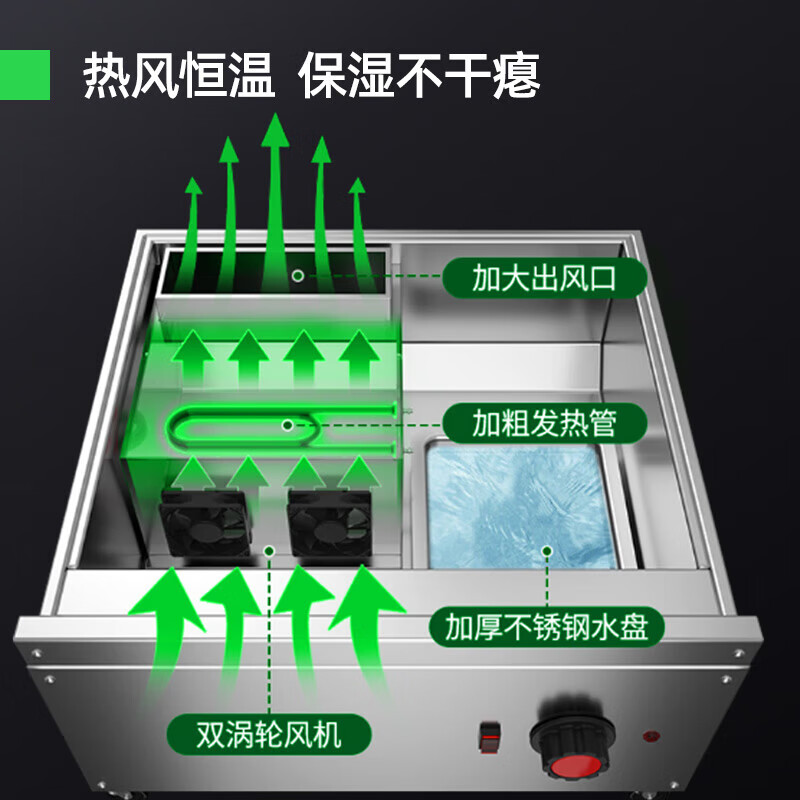 热风恒温 保湿不干瘪

加大出风口

加粗发热管

加厚不锈钢水盘

双涡轮风机