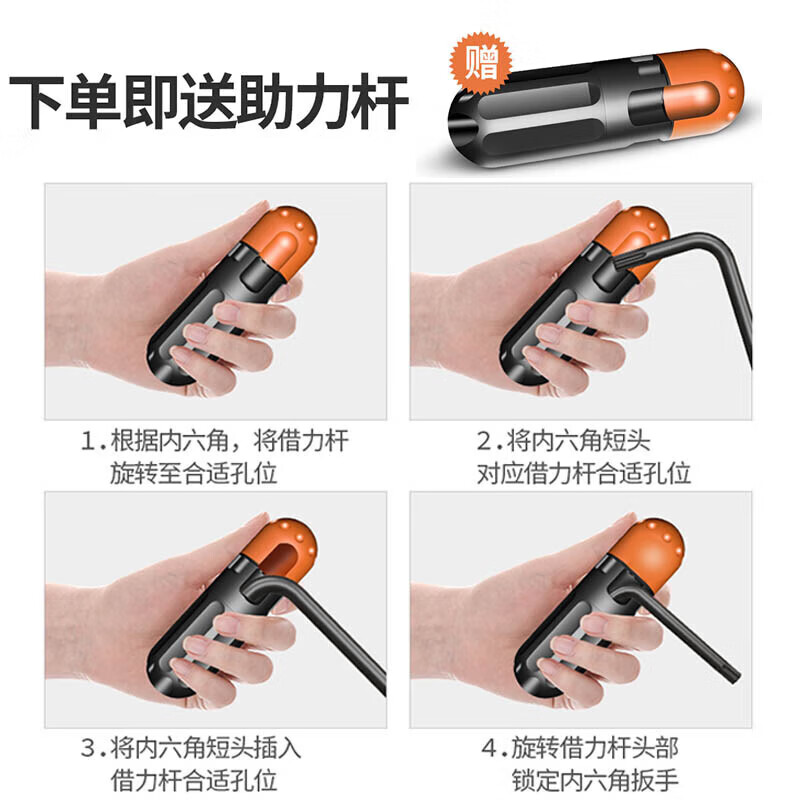 下单即送助力杆

赠

1.根据内六角，将借力杆旋转至合适孔位

2.将内六角短头对应借力杆合适孔位

3.将内六角短头插入借力杆合适孔位

4.旋转借力杆头部锁定内六角扳手