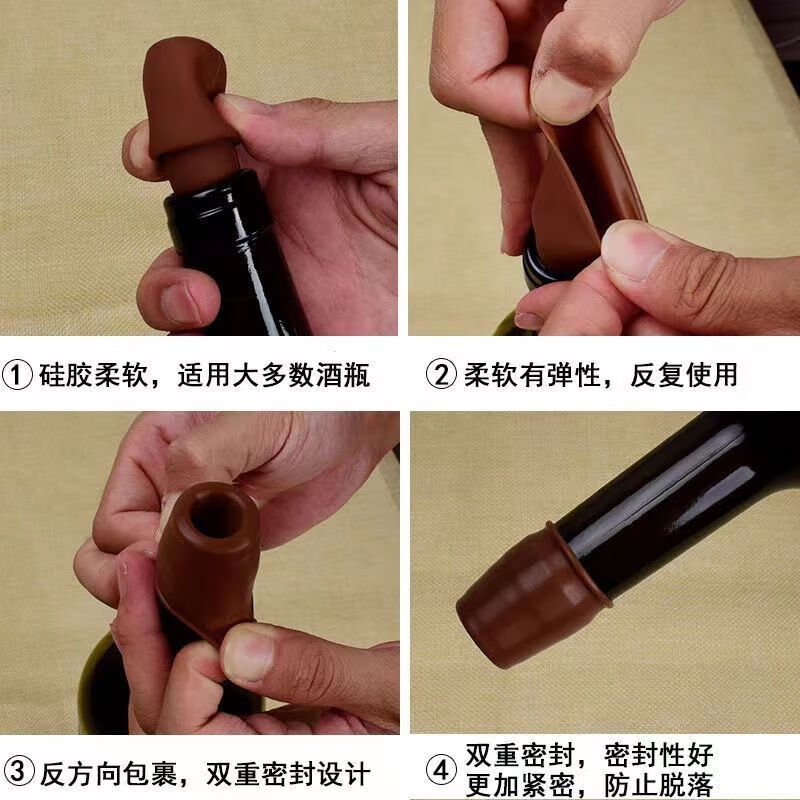 ① 硅胶柔软，适用大多数酒瓶

② 柔软有弹性，反复使用

③ 反方向包裹，双重密封设计

④ 双重密封，密封性好
更加紧密，防止脱落