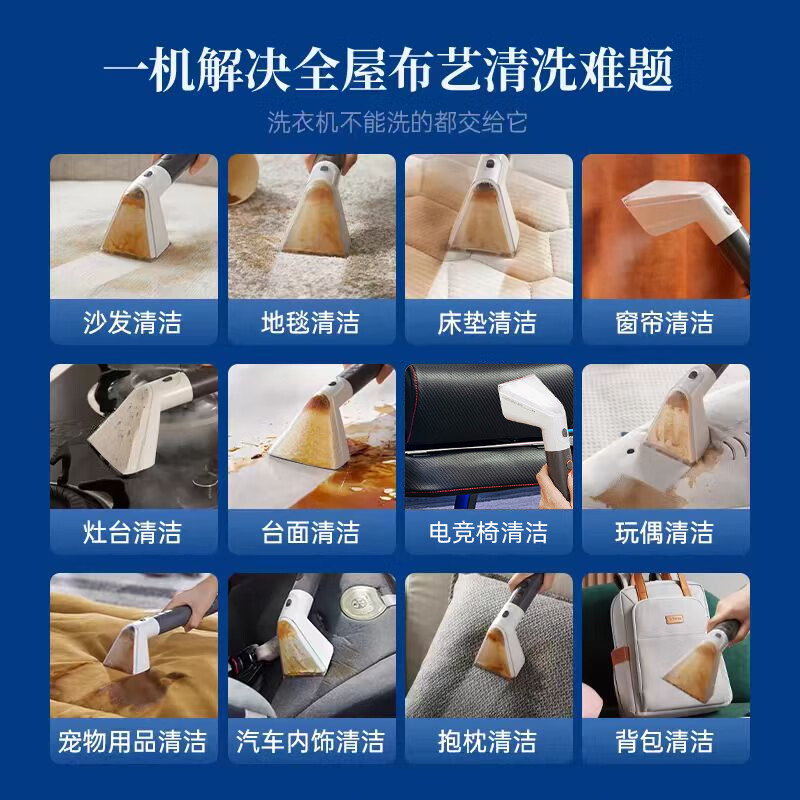 一机解决全屋布艺清洗难题

洗衣机不能洗的都交给它

沙发清洁

地毯清洁

床垫清洁

窗帘清洁

灶台清洁

台面清洁

电竞椅清洁

玩偶清洁

宠物用品清洁

汽车内饰清洁

抱枕清洁

背包清洁