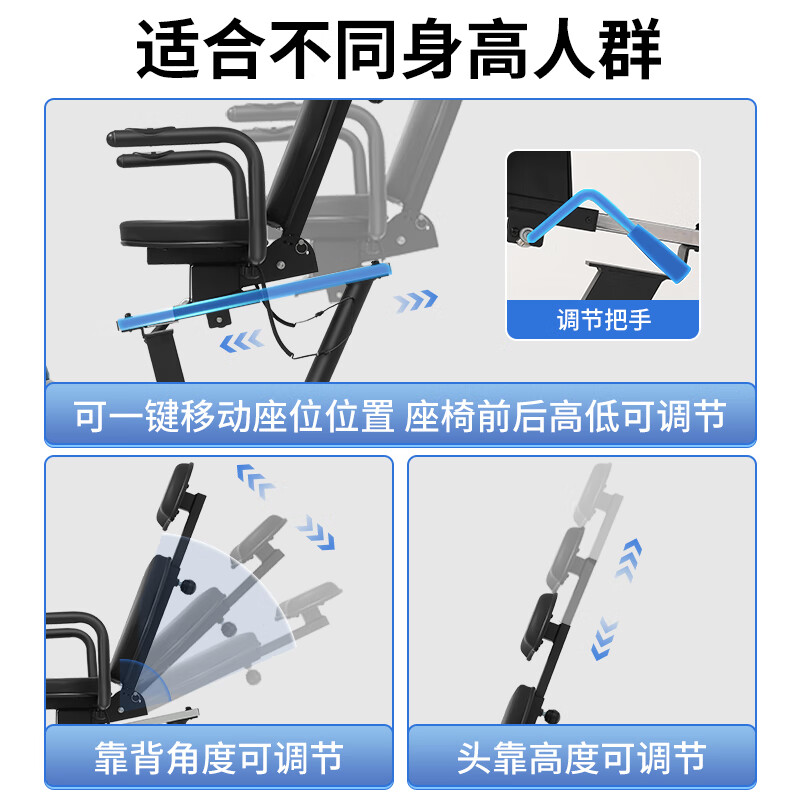 适合不同身高人群

调节把手

可一键移动座位位置 座椅前后高低可调节

靠背角度可调节

头靠高度可调节