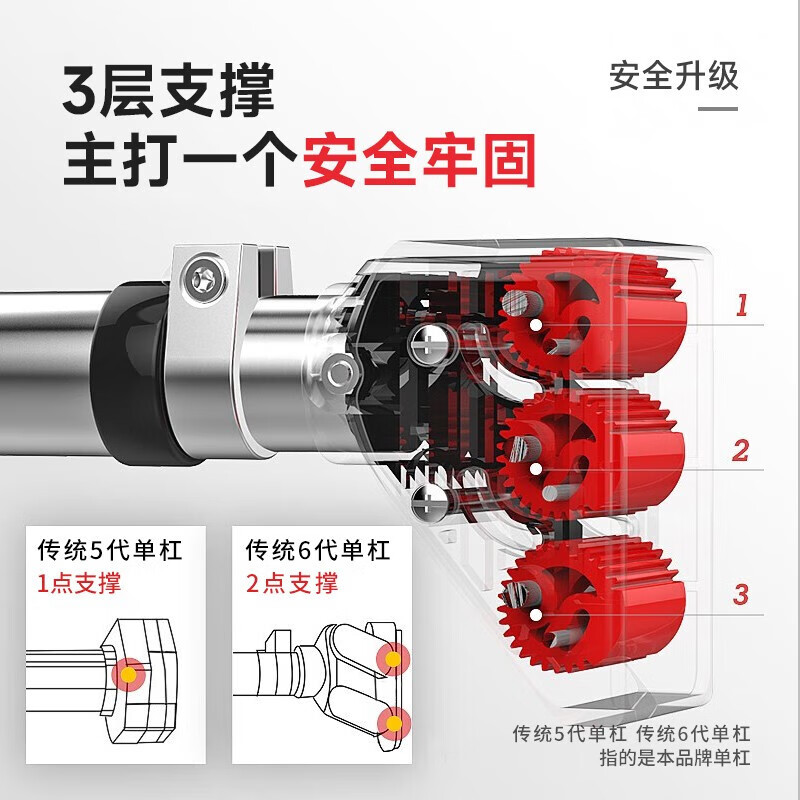 3层支撑
主打一个安全牢固

安全升级

1

2

3

传统5代单杠
1点支撑

传统6代单杠
2点支撑

传统5代单杠 传统6代单杠
指的是本品牌单杠