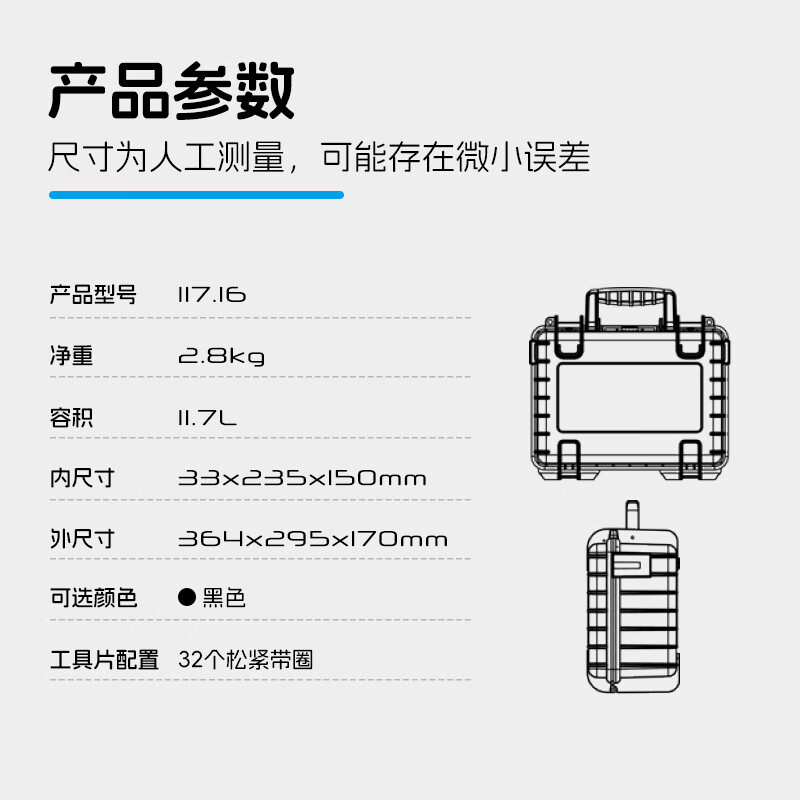 产品参数
尺寸为人工测量，可能存在微小误差

| 产品型号 | 117.16 |
|---|---|
| 净重 | 2.8kg |
| 容积 | 11.7L |
| 内尺寸 | 33x235x150mm |
| 外尺寸 | 364x295x170mm |
| 可选颜色 | ● 黑色 |
| 工具片配置 | 32个松紧带圈 |