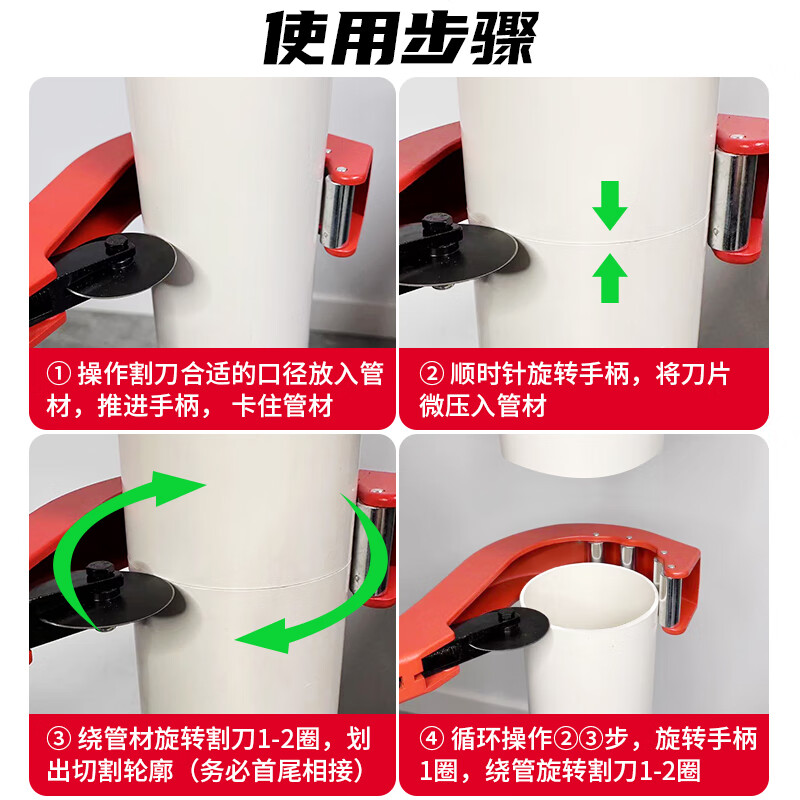 使用步骤

① 操作割刀合适的口径放入管材，推进手柄，卡住管材

② 顺时针旋转手柄，将刀片微压入管材

③ 绕管材旋转割刀1-2圈，划出切割轮廓（务必首尾相接）

④ 循环操作②③步，旋转手柄1圈，绕管旋转割刀1-2圈