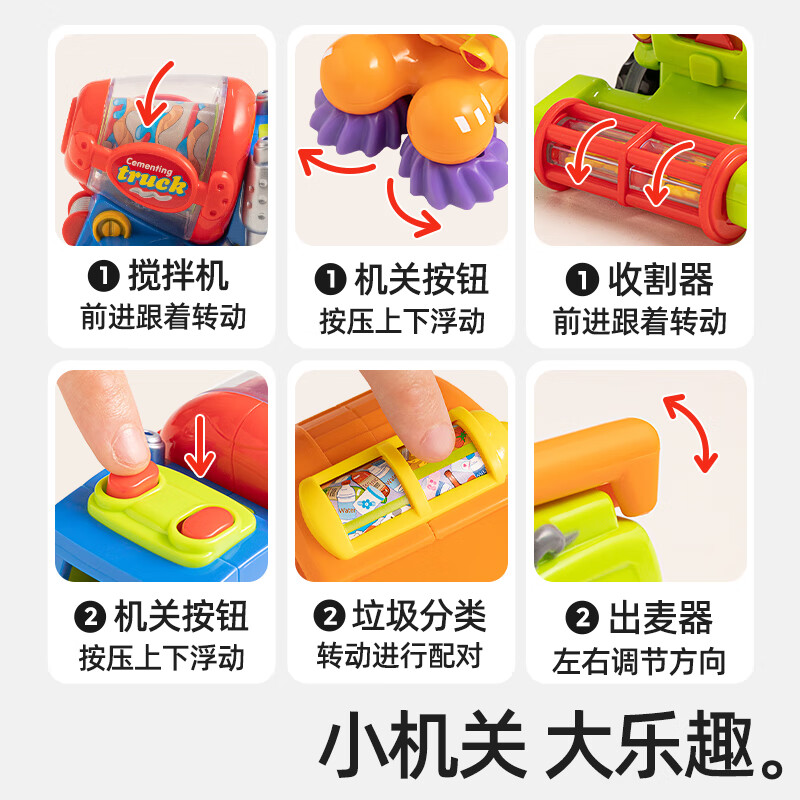 Cementing truck

❶ 搅拌机
前进跟着转动

❶ 机关按钮
按压上下浮动

❶ 收割器
前进跟着转动

❷ 机关按钮
按压上下浮动

❷ 垃圾分类
转动进行配对

❷ 出麦器
左右调节方向

小机关 大乐趣。