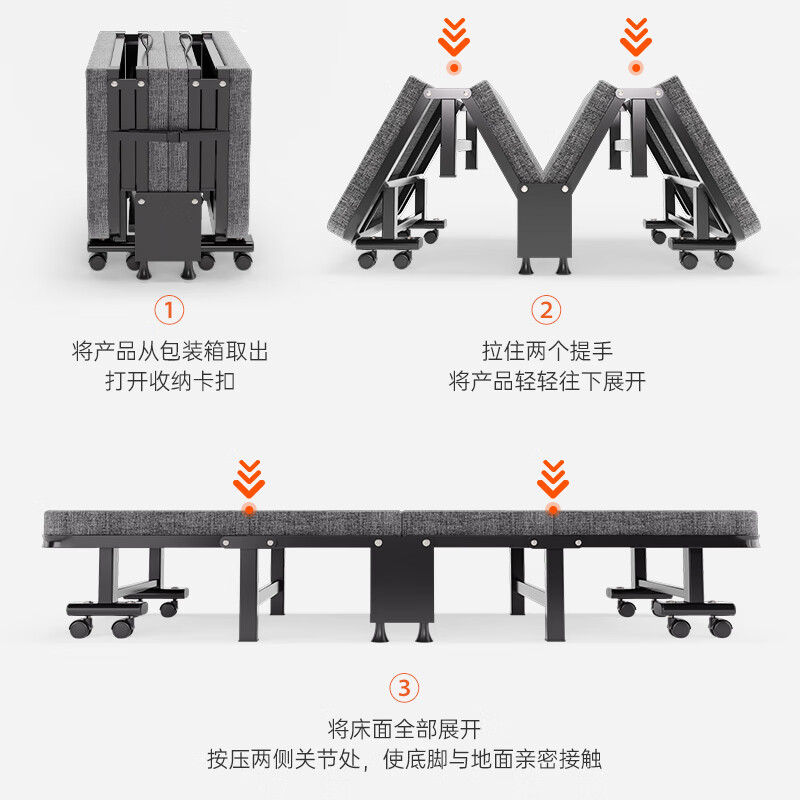 ①
将产品从包装箱取出
打开收纳卡扣

②
拉住两个提手
将产品轻轻往下展开

③
将床面全部展开
按压两侧关节处，使底脚与地面亲密接触