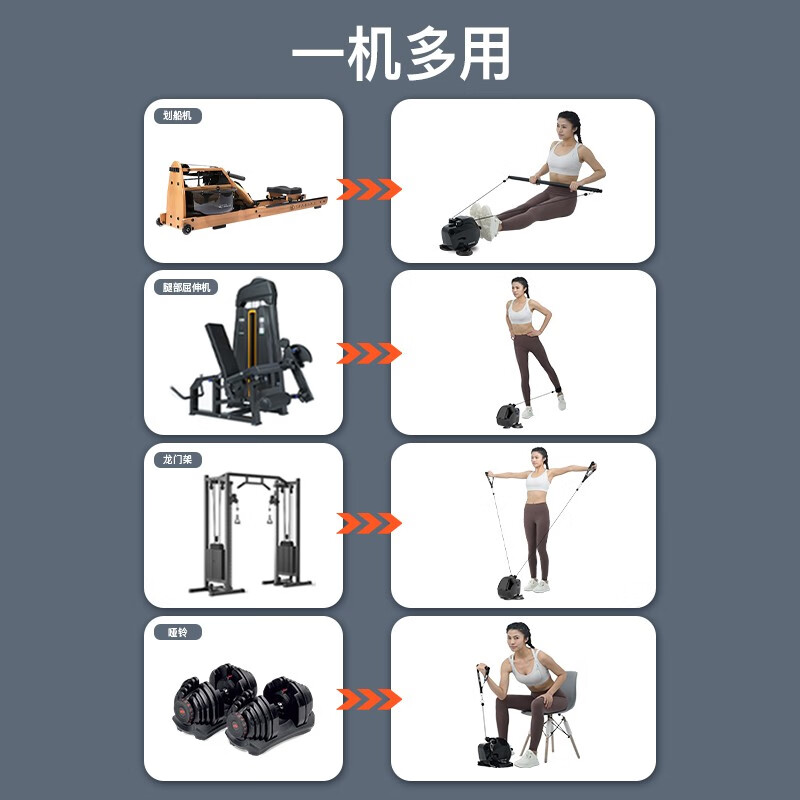 一机多用

划船机

腿部屈伸机

龙门架

哑铃