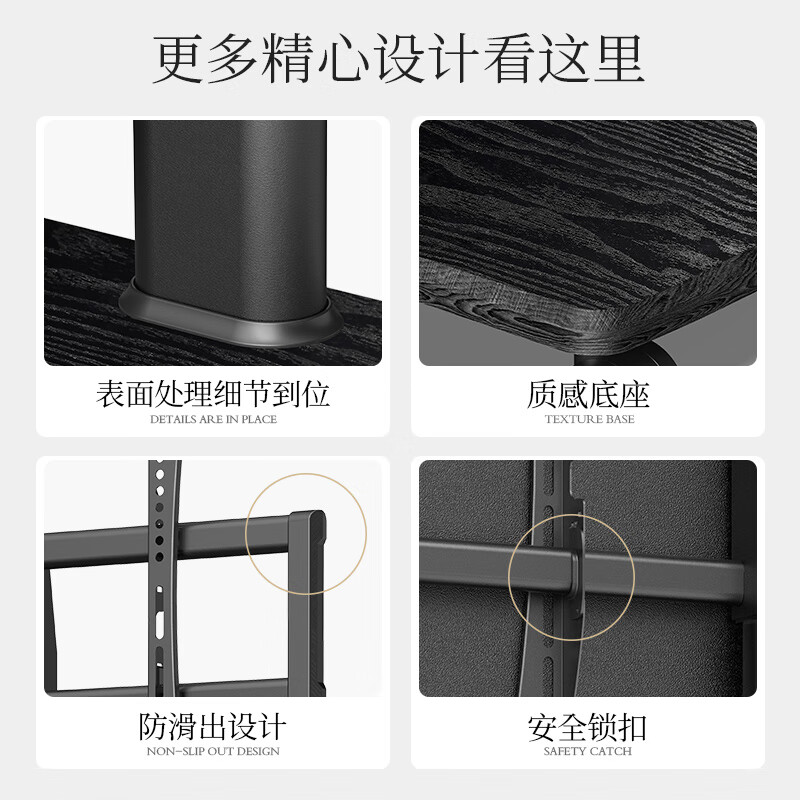 更多精心设计看这里

表面处理细节到位
DETAILS ARE IN PLACE

质感底座
TEXTURE BASE

防滑出设计
NON-SLIP OUT DESIGN

安全锁扣
SAFETY CATCH