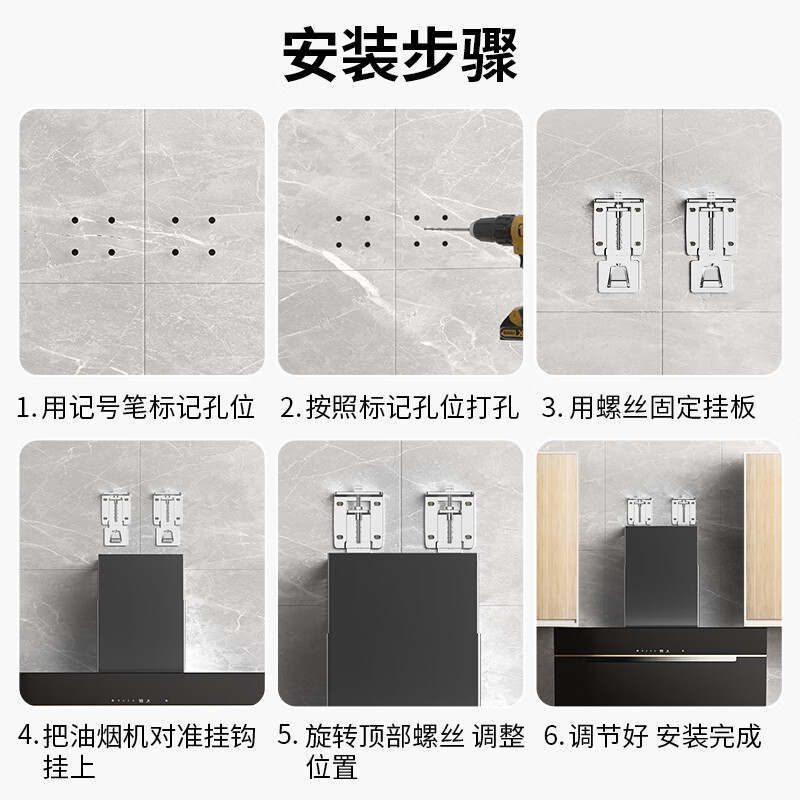 安装步骤

1. 用记号笔标记孔位

2. 按照标记孔位打孔

3. 用螺丝固定挂板

4. 把油烟机对准挂钩挂上

5. 旋转顶部螺丝 调整位置

6. 调节好 安装完成