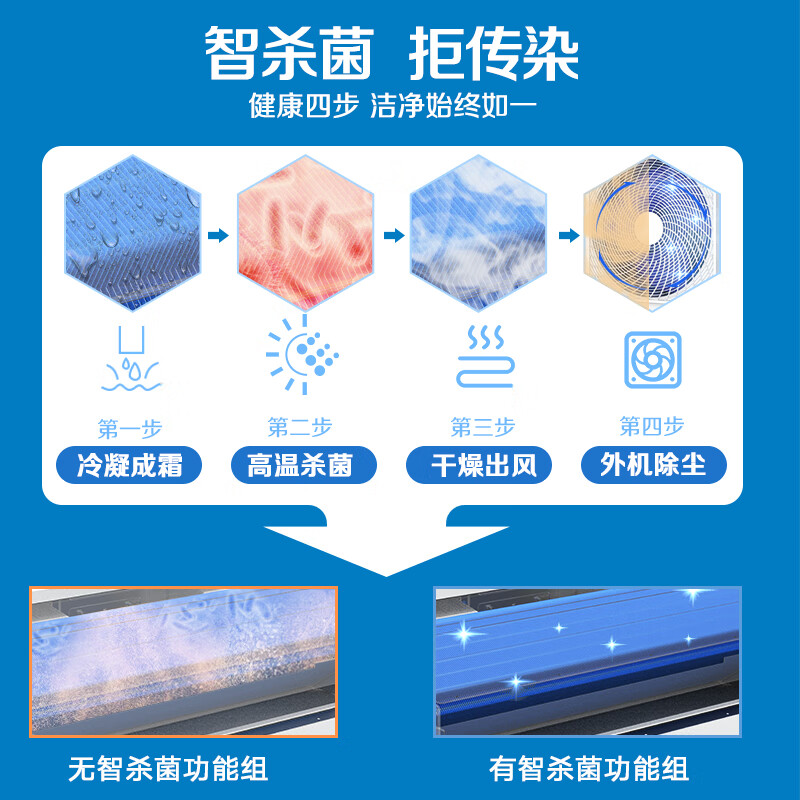 智杀菌 拒传染
健康四步 洁净始终如一

第一步
冷凝成霜

第二步
高温杀菌

第三步
干燥出风

第四步
外机除尘

无智杀菌功能组

有智杀菌功能组