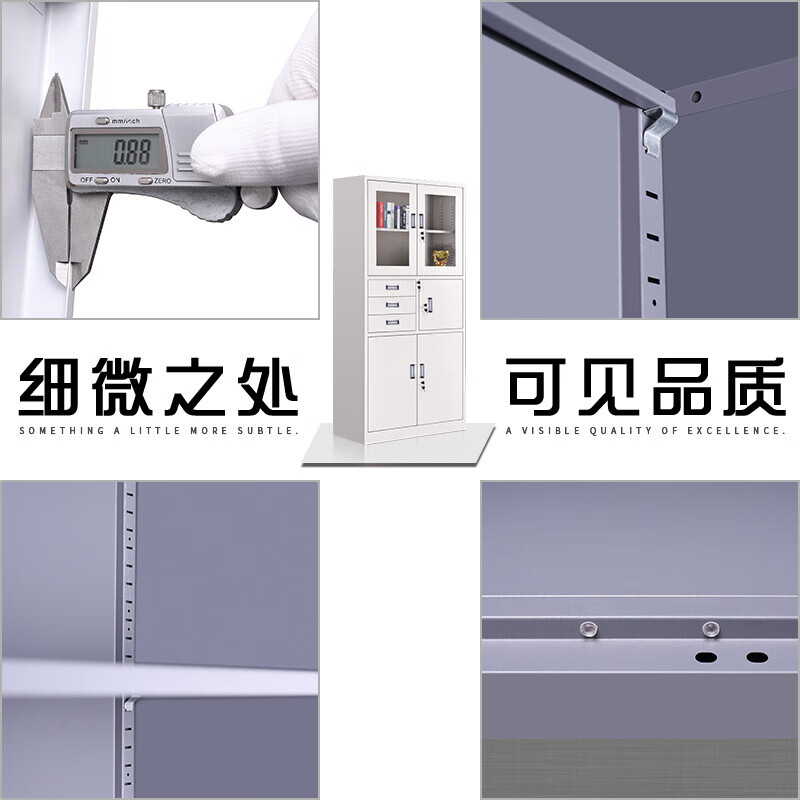 mm/inch
0.88
OFF ON ZERO

细微之处
SOMETHING A LITTLE MORE SUBTLE.

可见品质
A VISIBLE QUALITY OF EXCELLENCE.