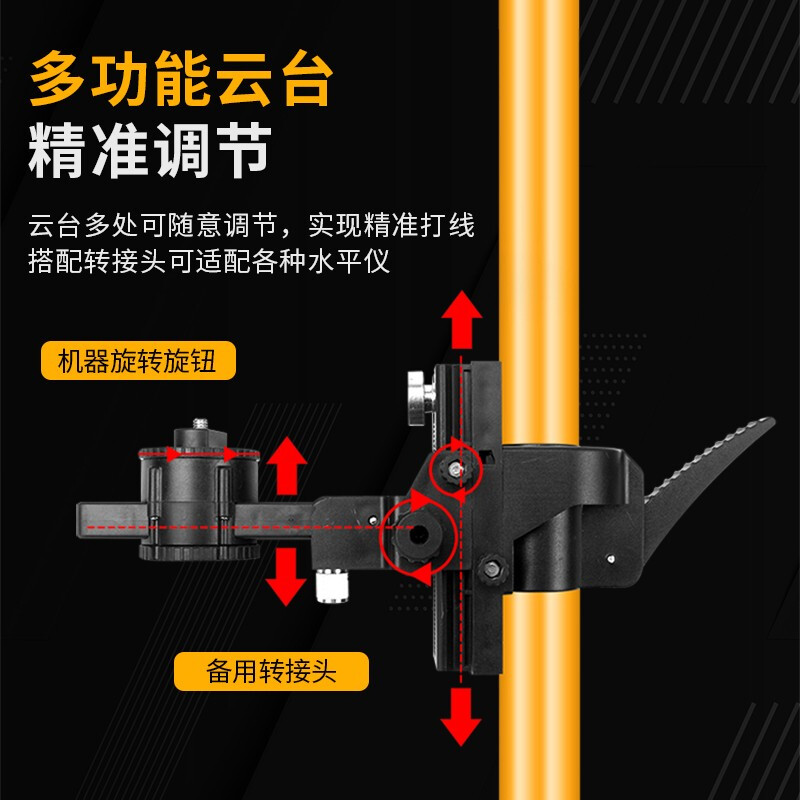 多功能云台
精准调节

云台多处可随意调节，实现精准打线
搭配转接头可适配各种水平仪

机器旋转旋钮

备用转接头