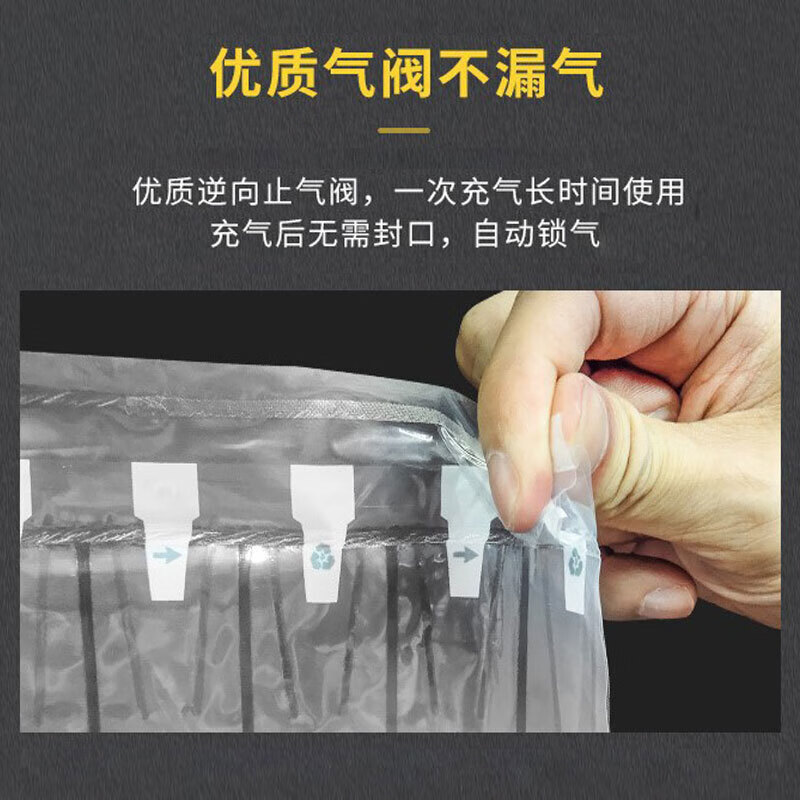 优质气阀不漏气

优质逆向止气阀，一次充气长时间使用
充气后无需封口，自动锁气