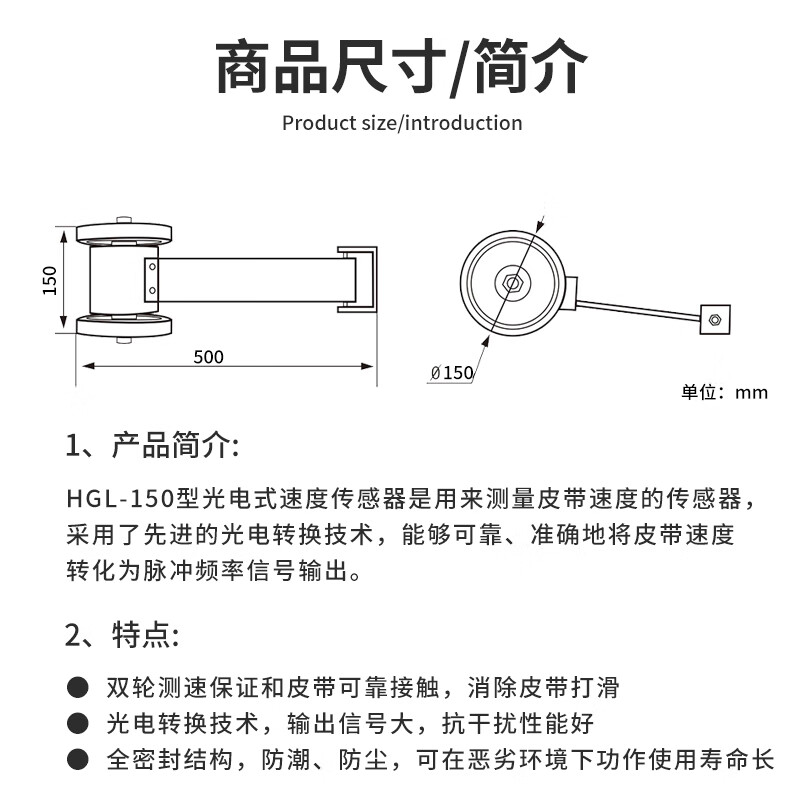 商品尺寸/简介

Product size/introduction

150

500

Ø150

单位：mm

1、产品简介:

HGL-150型光电式速度传感器是用来测量皮带速度的传感器，采用了先进的光电转换技术，能够可靠、准确地将皮带速度转化为脉冲频率信号输出。

2、特点:

● 双轮测速保证和皮带可靠接触，消除皮带打滑
● 光电转换技术，输出信号大，抗干扰性能好
● 全密封结构，防潮、防尘，可在恶劣环境下功作使用寿命长