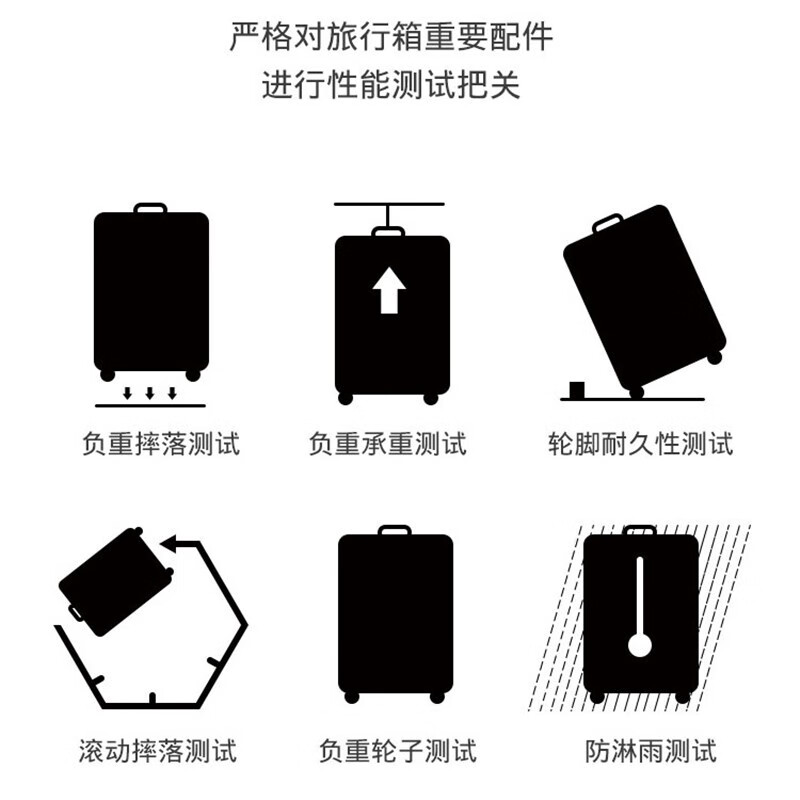 严格对旅行箱重要配件
进行性能测试把关

负重摔落测试

负重承重测试

轮脚耐久性测试

滚动摔落测试

负重轮子测试

防淋雨测试