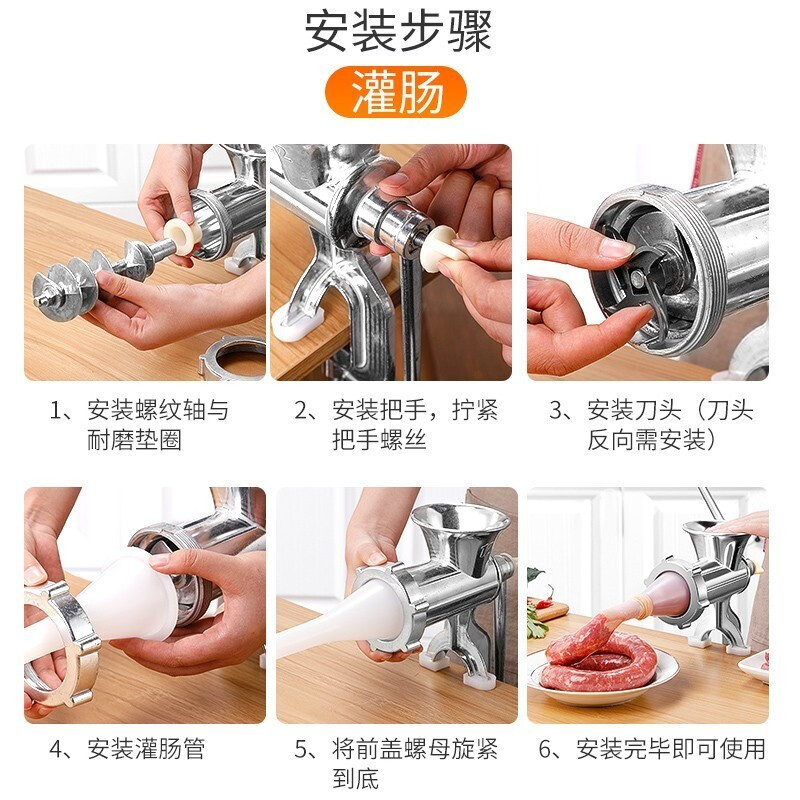 安装步骤

灌肠

1、安装螺纹轴与耐磨垫圈

2、安装把手，拧紧把手螺丝

3、安装刀头（刀头反向需安装）

4、安装灌肠管

5、将前盖螺母旋紧到底

6、安装完毕即可使用