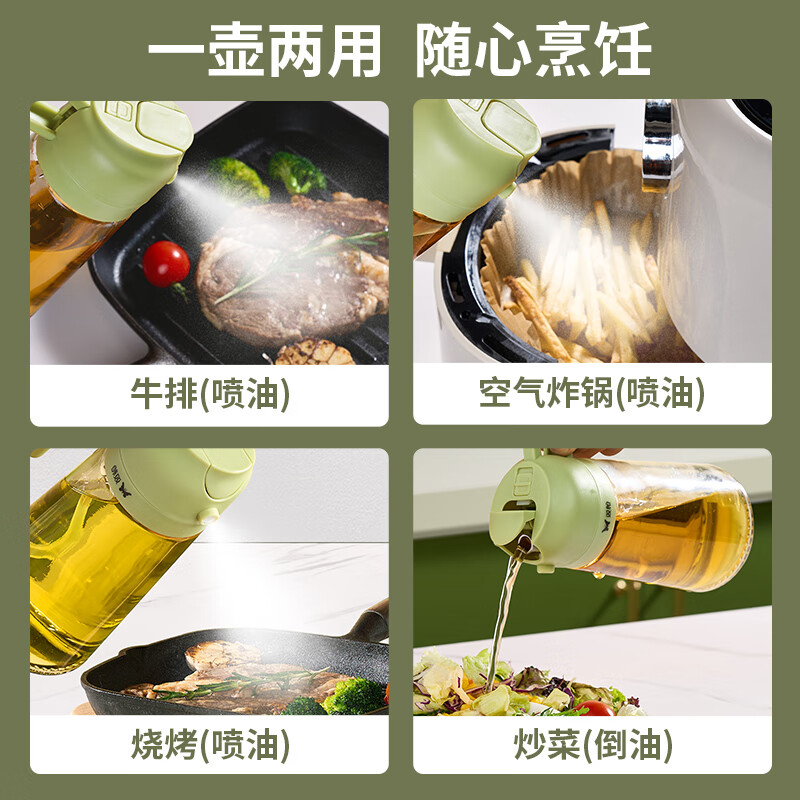 一壶两用 随心烹饪

牛排(喷油)

空气炸锅(喷油)

烧烤(喷油)

炒菜(倒油)