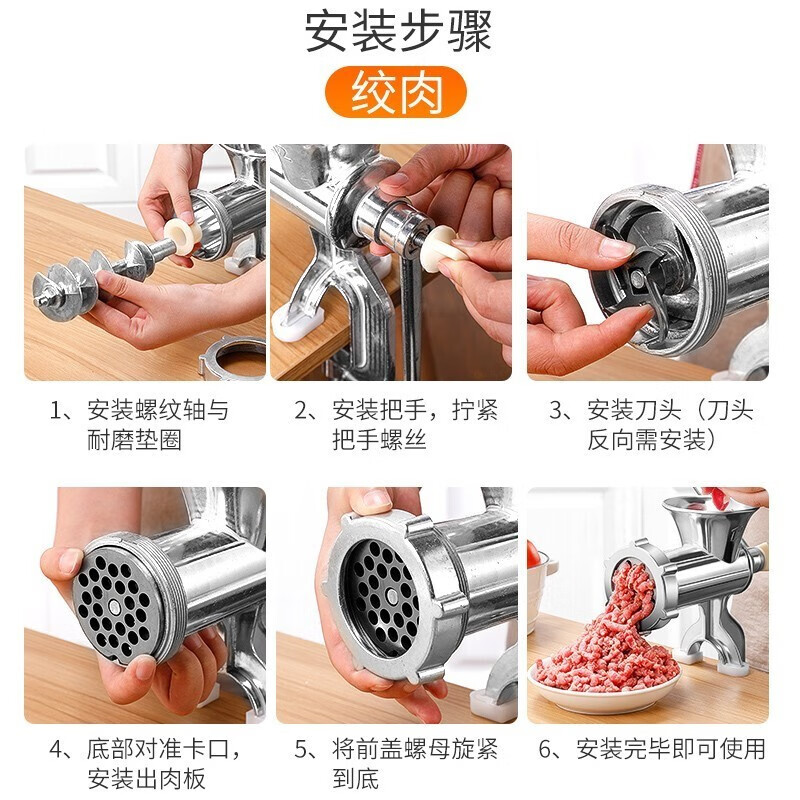 安装步骤

绞肉

1、安装螺纹轴与耐磨垫圈

2、安装把手，拧紧把手螺丝

3、安装刀头（刀头反向需安装）

4、底部对准卡口，安装出肉板

5、将前盖螺母旋紧到底

6、安装完毕即可使用