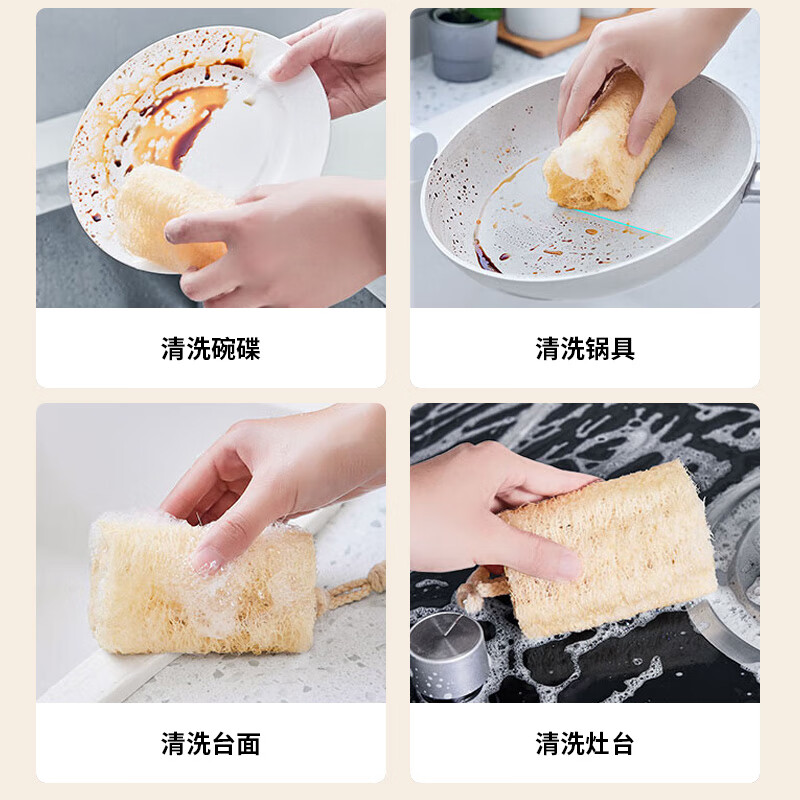 清洗碗碟

清洗锅具

清洗台面

清洗灶台