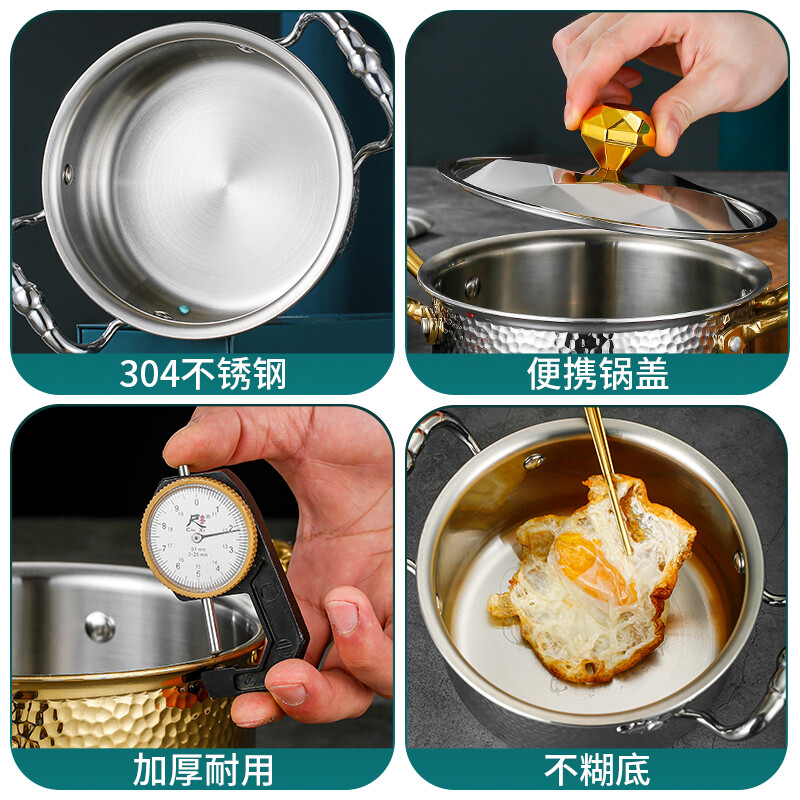 304不锈钢

便携锅盖

加厚耐用

不糊底