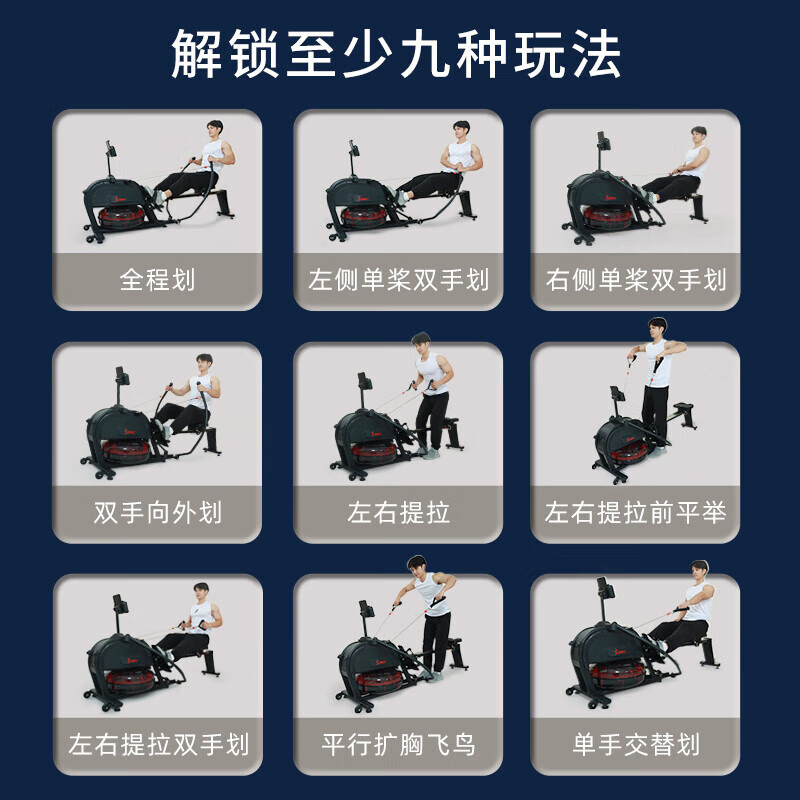 解锁至少九种玩法

全程划

左侧单桨双手划

右侧单桨双手划

双手向外划

左右提拉

左右提拉前平举

左右提拉双手划

平行扩胸飞鸟

单手交替划