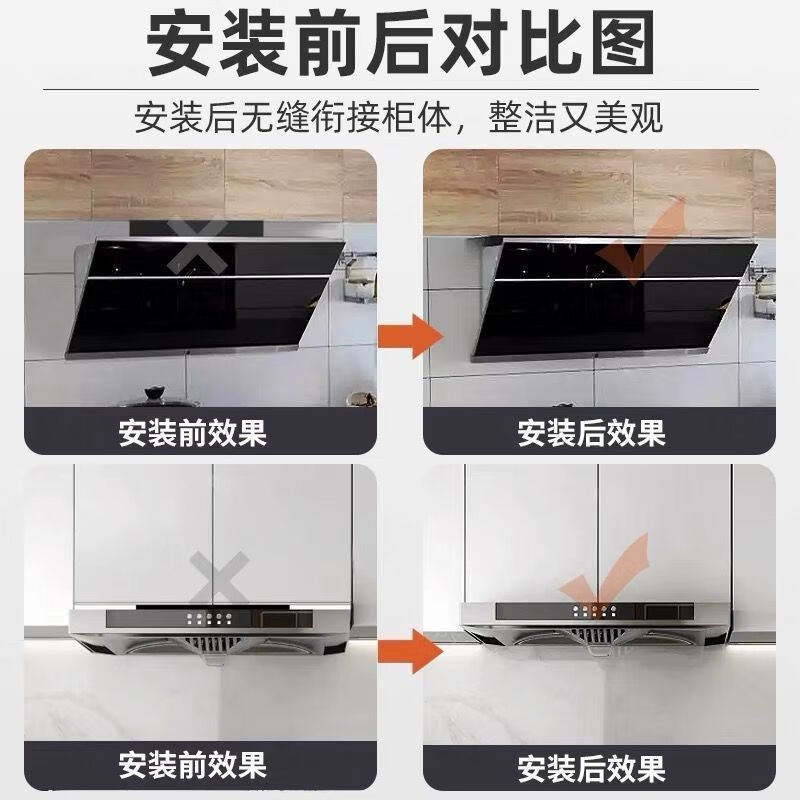 安装前后对比图

安装后无缝衔接柜体，整洁又美观

安装前效果

安装后效果

安装前效果

安装后效果