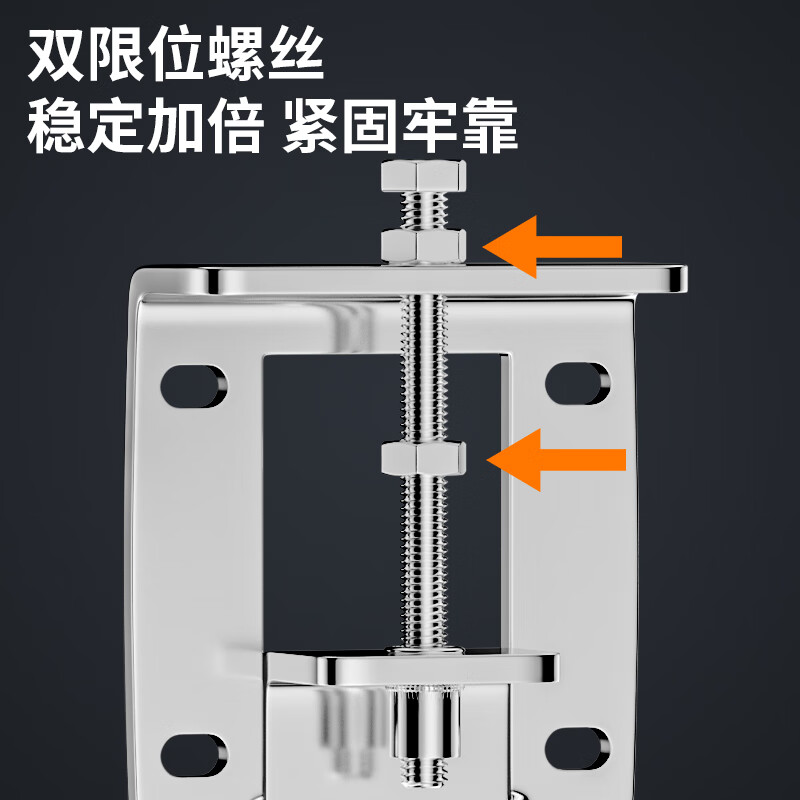 双限位螺丝
稳定加倍 紧固牢靠