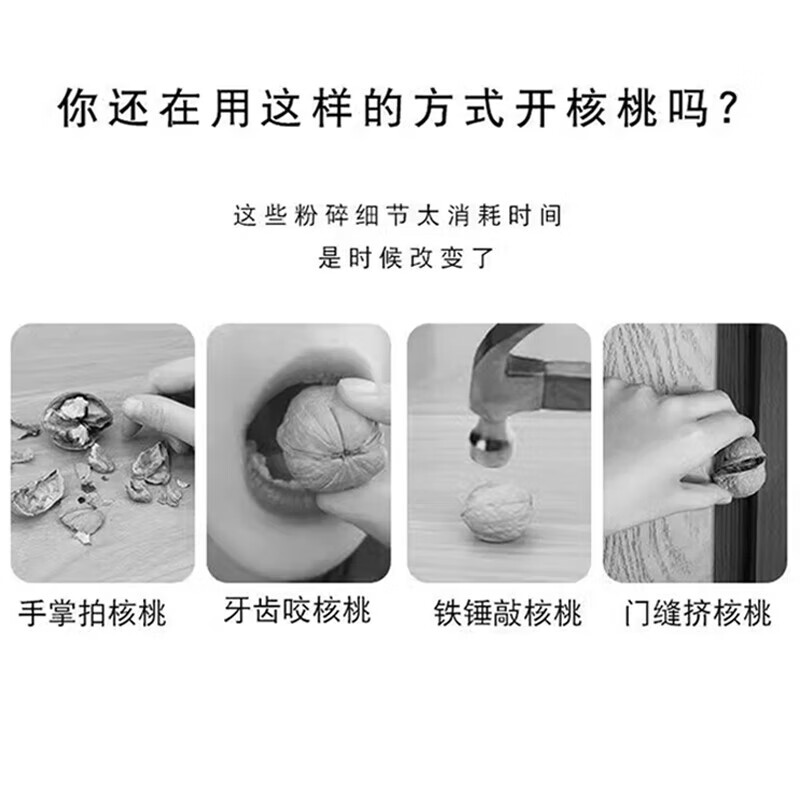 你还在用这样的方式开核桃吗?

这些粉碎细节太消耗时间
是时候改变了

手掌拍核桃

牙齿咬核桃

铁锤敲核桃

门缝挤核桃