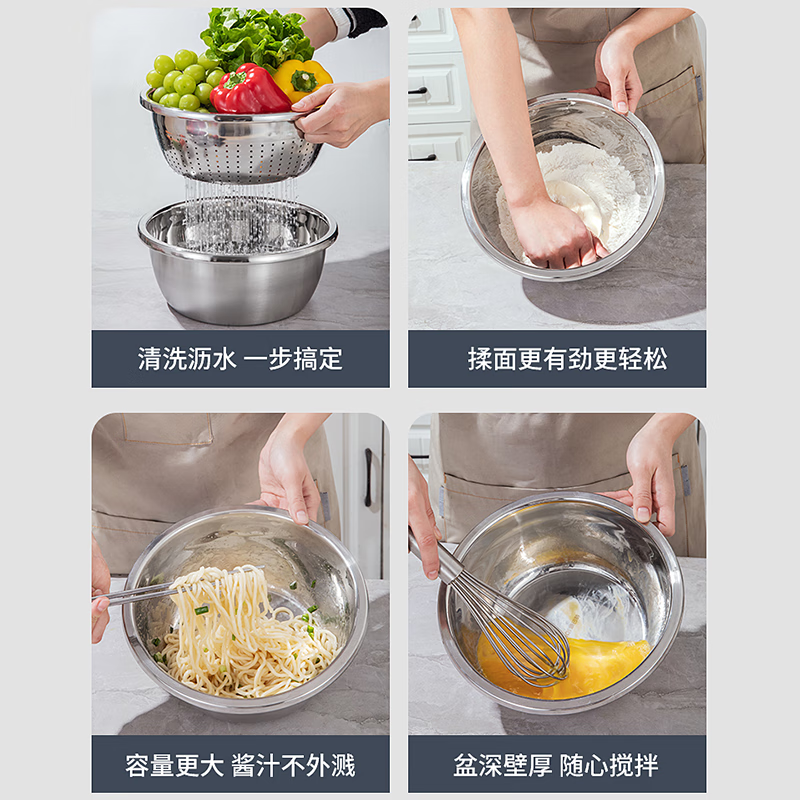 清洗沥水 一步搞定

揉面更有劲更轻松

容量更大 酱汁不外溅

盆深壁厚 随心搅拌