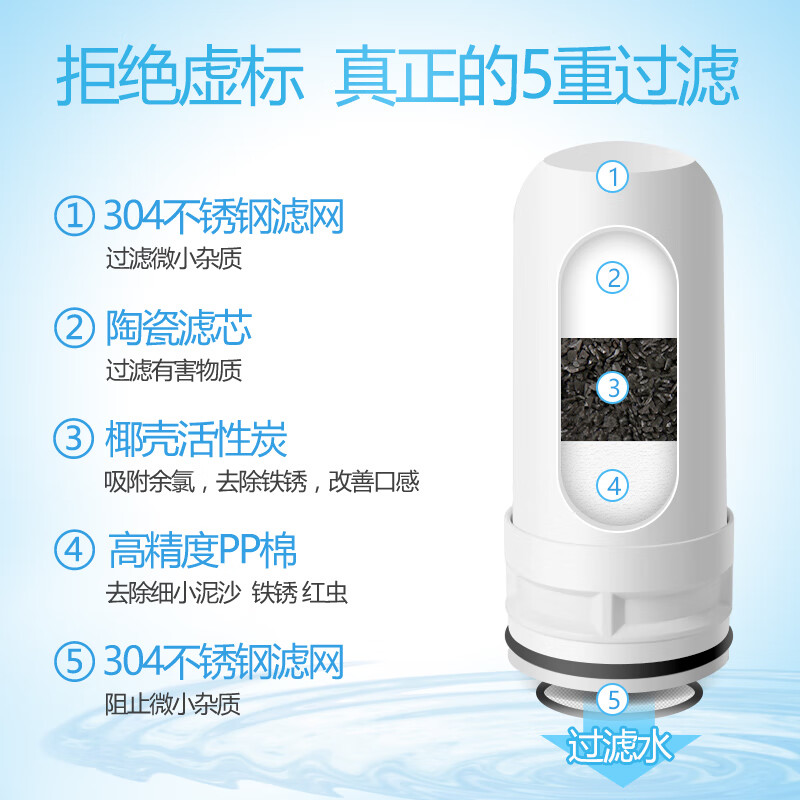 拒绝虚标 真正的5重过滤

① 304不锈钢滤网
过滤微小杂质

② 陶瓷滤芯
过滤有害物质

③ 椰壳活性炭
吸附余氯，去除铁锈，改善口感

④ 高精度PP棉
去除细小泥沙 铁锈 红虫

⑤ 304不锈钢滤网
阻止微小杂质

①
②
③
④
⑤
过滤水