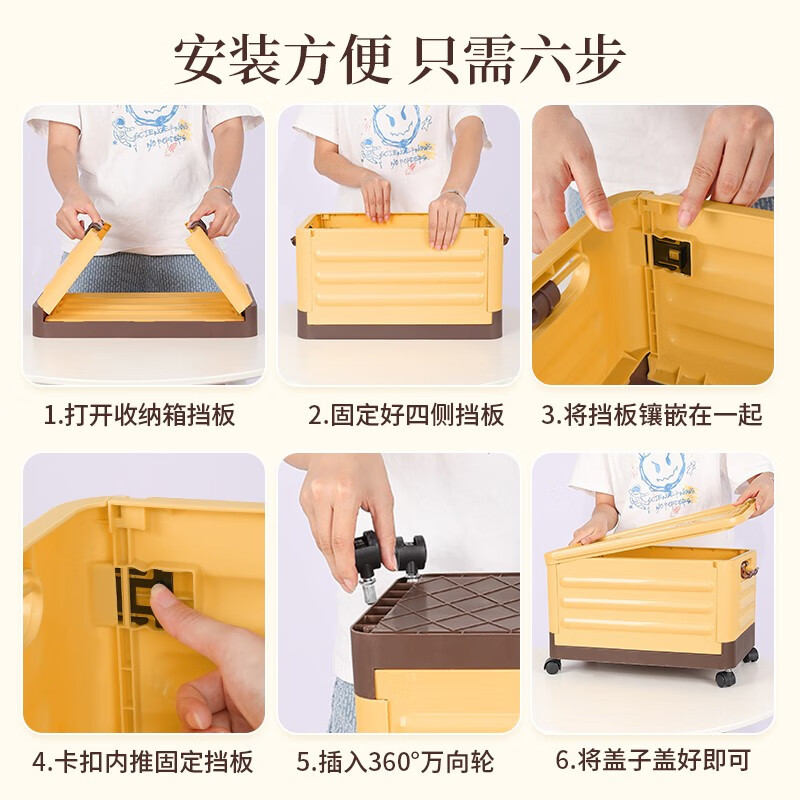 安装方便 只需六步

1.打开收纳箱挡板

2.固定好四侧挡板

3.将挡板镶嵌在一起

4.卡扣内推固定挡板

5.插入360°万向轮

6.将盖子盖好即可