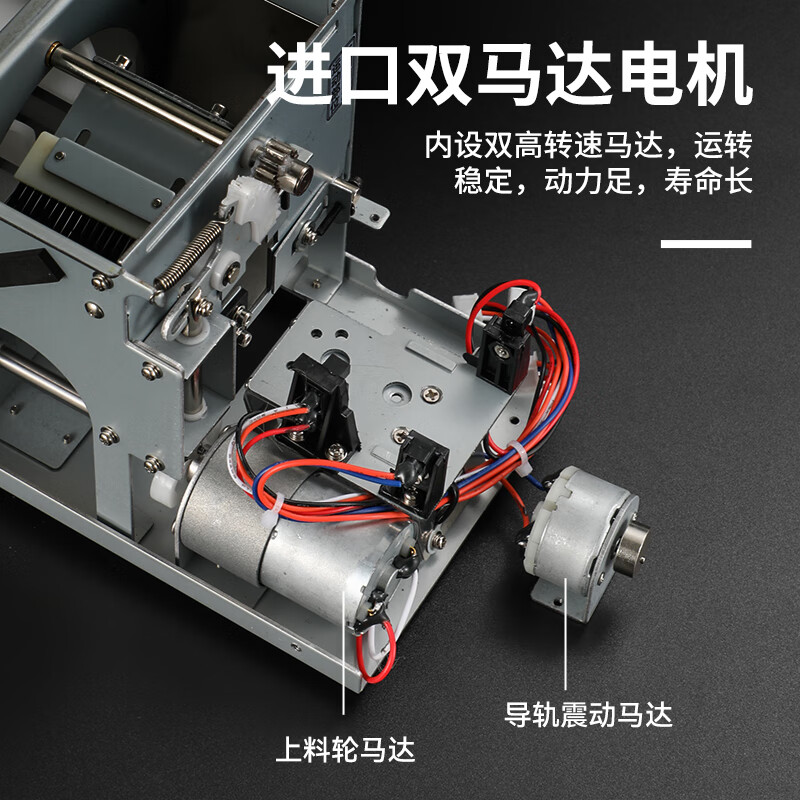 进口双马达电机

内设双高转速马达，运转稳定，动力足，寿命长

导轨震动马达

上料轮马达