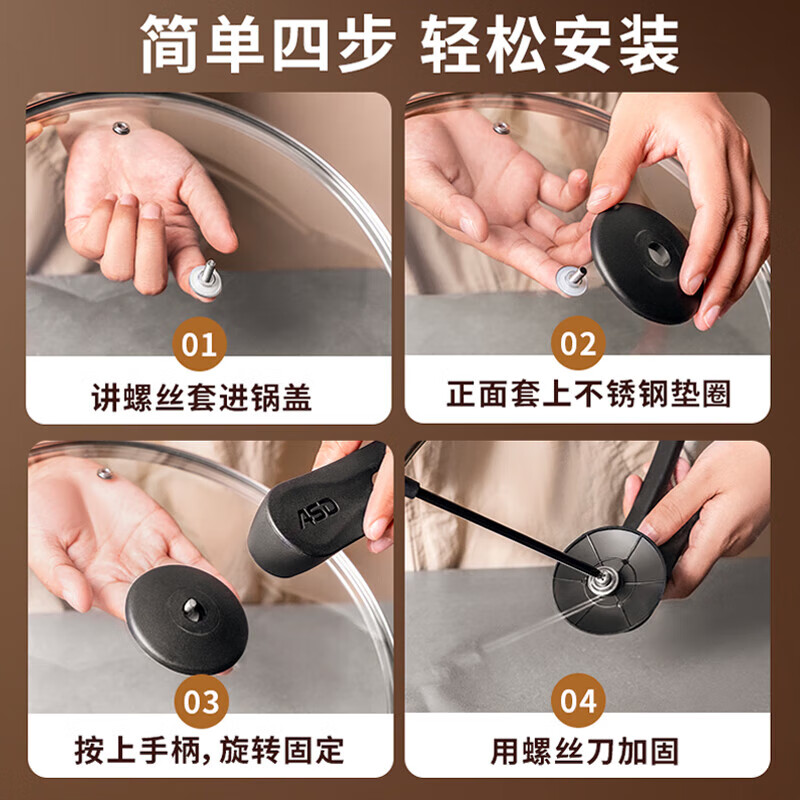 简单四步 轻松安装

01
讲螺丝套进锅盖

02
正面套上不锈钢垫圈

ASD
03
按上手柄，旋转固定

04
用螺丝刀加固