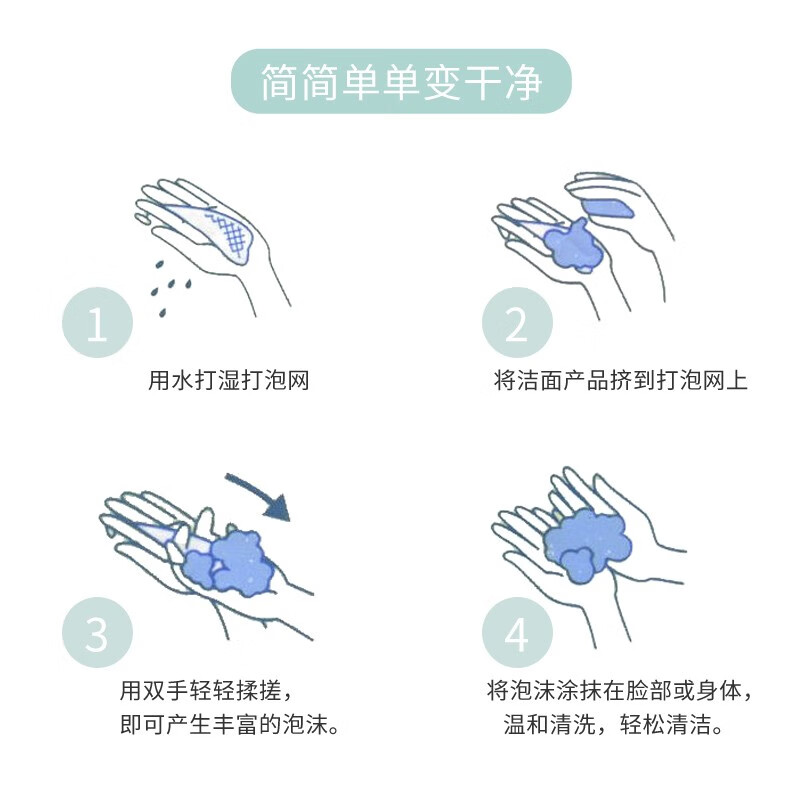 简简单单变干净

1
用水打湿打泡网

2
将洁面产品挤到打泡网上

3
用双手轻轻揉搓，
即可产生丰富的泡沫。

4
将泡沫涂抹在脸部或身体，
温和清洗，轻松清洁。