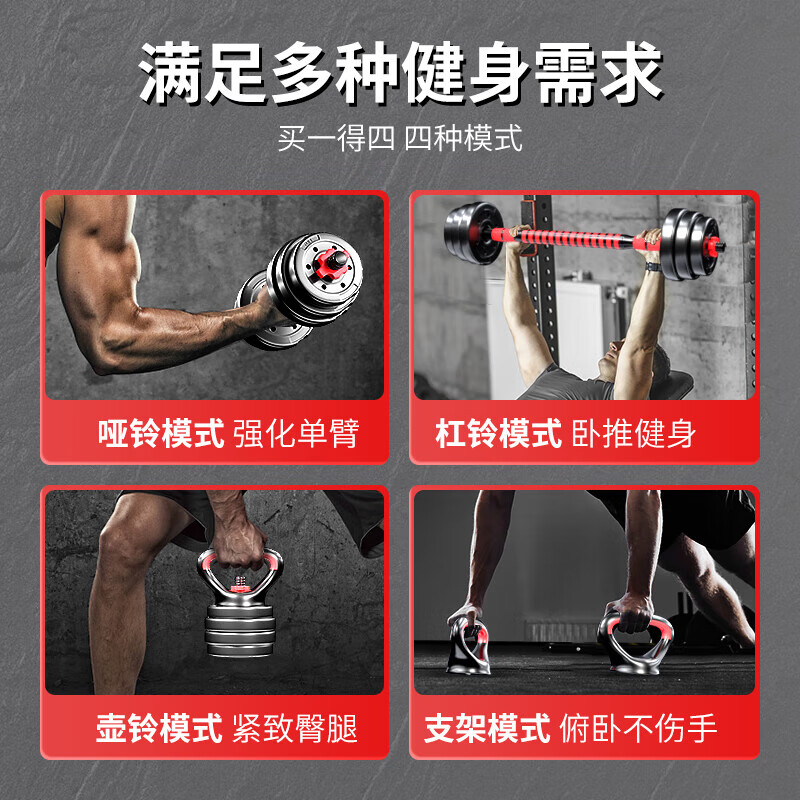 满足多种健身需求

买一得四 四种模式

哑铃模式 强化单臂

杠铃模式 卧推健身

壶铃模式 紧致臀腿

支架模式 俯卧不伤手