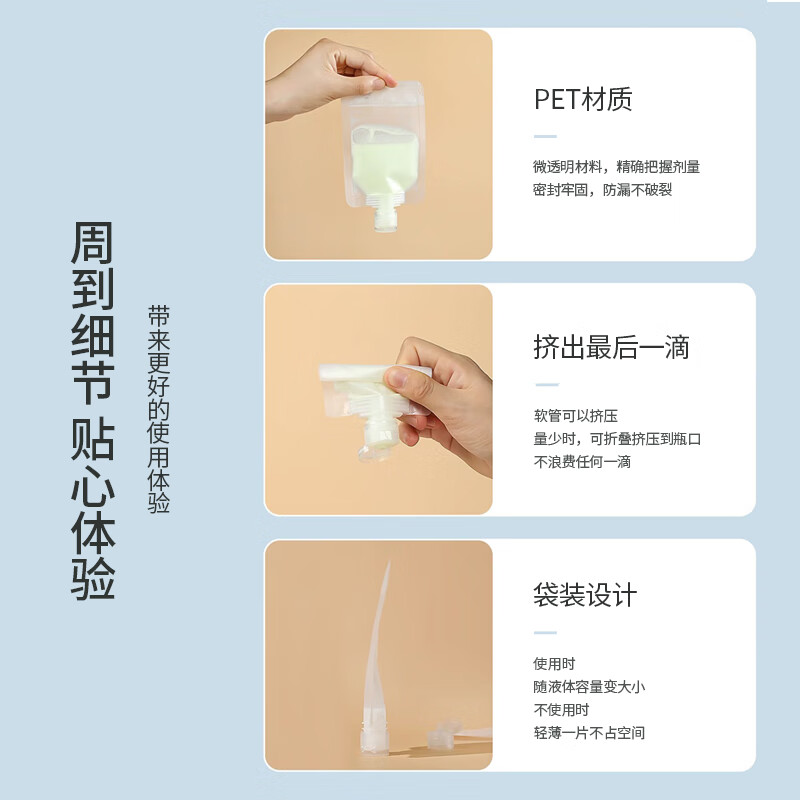 周到细节 贴心体验

带来更好的使用体验

PET材质

微透明材料，精确把握剂量
密封牢固，防漏不破裂

挤出最后一滴

软管可以挤压
量少时，可折叠挤压到瓶口
不浪费任何一滴

袋装设计

使用时
随液体容量变大小
不使用时
轻薄一片不占空间