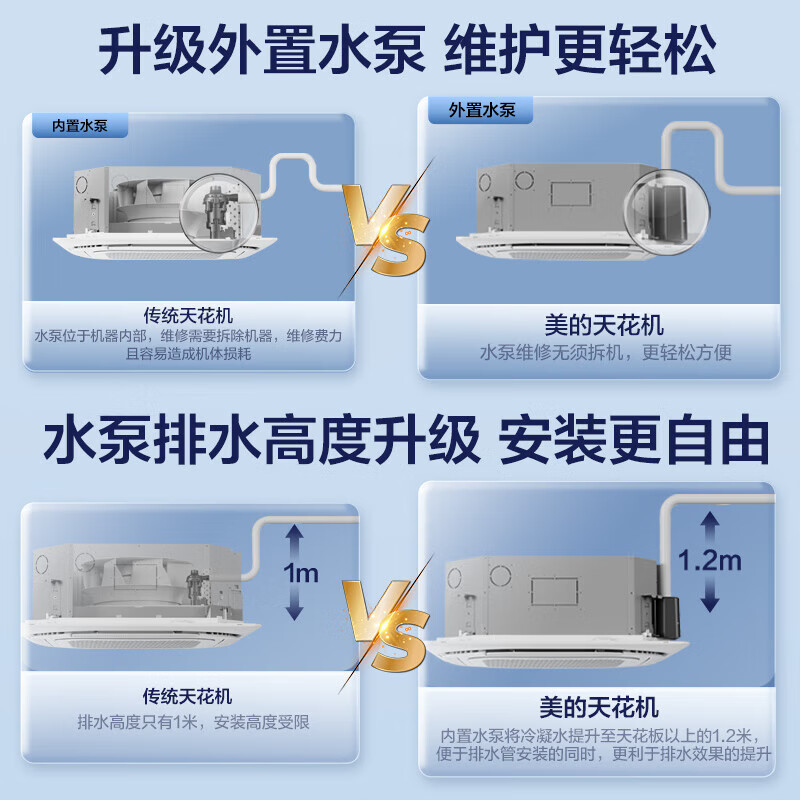 升级外置水泵 维护更轻松

内置水泵

传统天花机
水泵位于机器内部，维修需要拆除机器，维修费力且容易造成机体损耗

VS

外置水泵

美的天花机
水泵维修无须拆机，更轻松方便

水泵排水高度升级 安装更自由

1m

传统天花机
排水高度只有1米，安装高度受限

VS

1.2m

美的天花机
内置水泵将冷凝水提升至天花板以上的1.2米，便于排水管安装的同时，更利于排水效果的提升