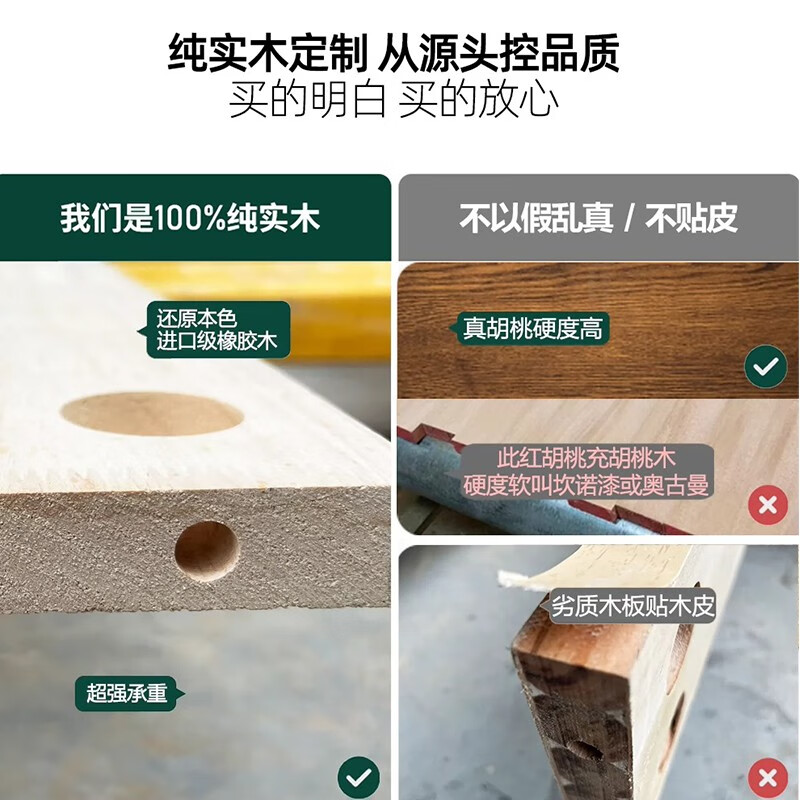 纯实木定制 从源头控品质
买的明白 买的放心

我们是100%纯实木

还原本色
进口级橡胶木

超强承重

不以假乱真 / 不贴皮

真胡桃硬度高

此红胡桃充胡桃木
硬度软叫坎诺漆或奥古曼

劣质木板贴木皮