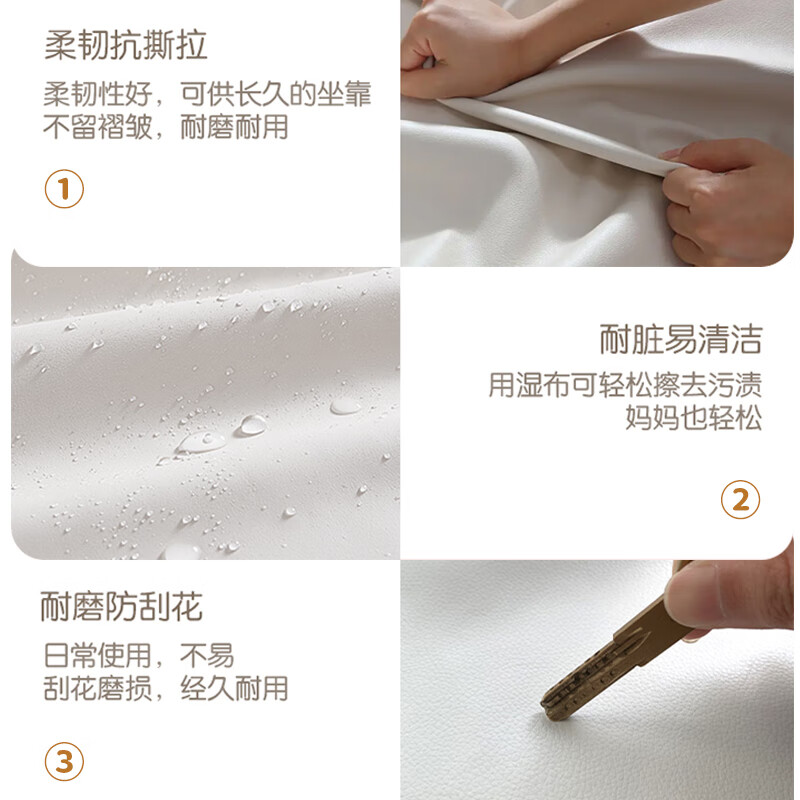 柔韧抗撕拉

柔韧性好，可供长久的坐靠
不留褶皱，耐磨耐用

①

耐脏易清洁

用湿布可轻松擦去污渍
妈妈也轻松

②

耐磨防刮花

日常使用，不易
刮花磨损，经久耐用

③